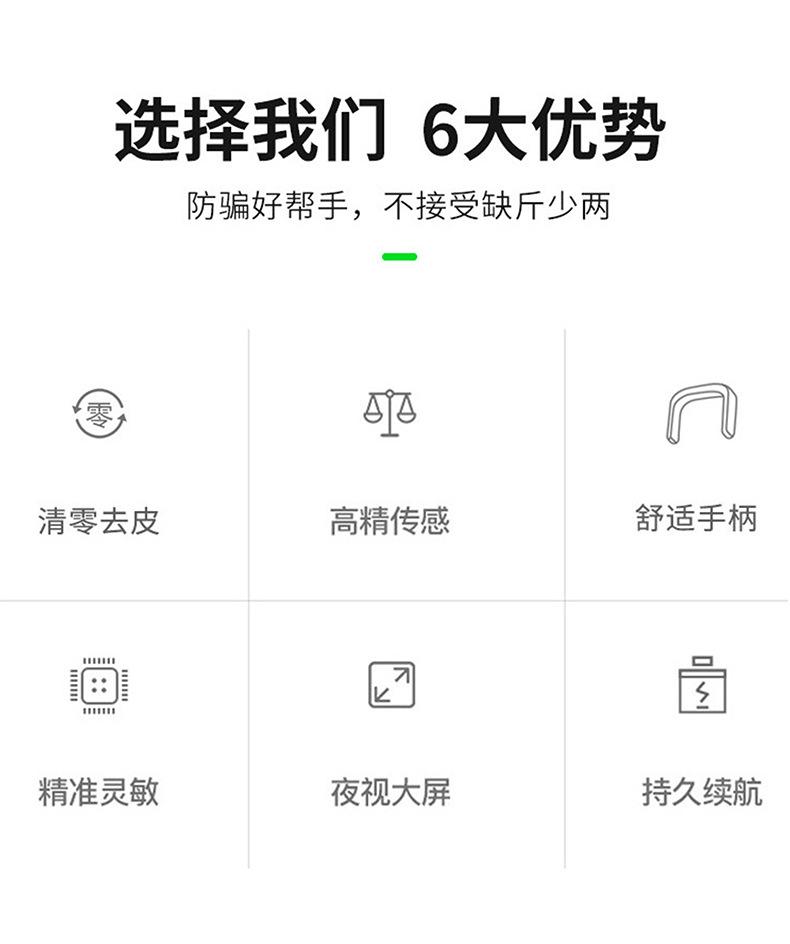 选择我们 6大优势

防骗好帮手，不接受缺斤少两

零

清零去皮

高精传感

舒适手柄

精准灵敏

夜视大屏

持久续航