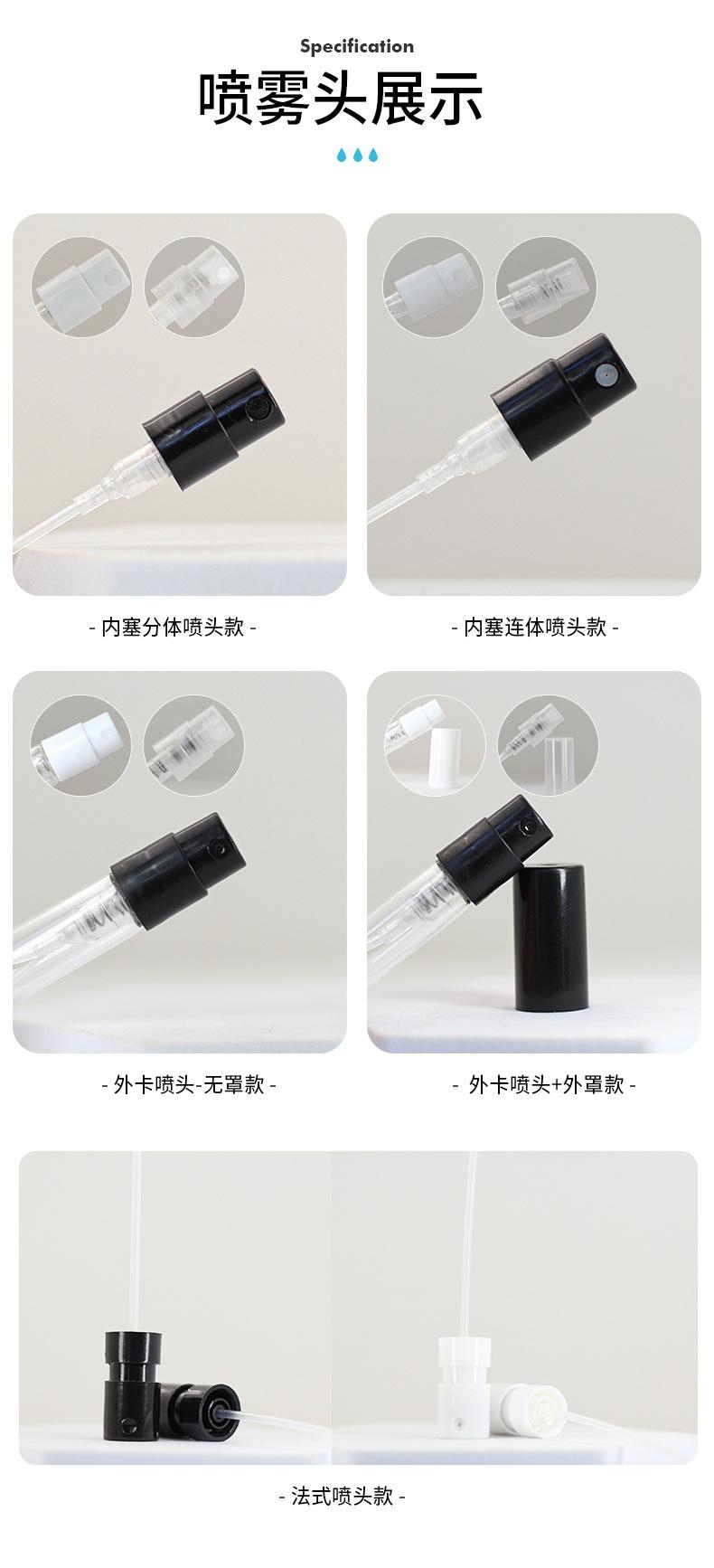 Specification

喷雾头展示

- 内塞分体喷头款 -

- 内塞连体喷头款 -

- 外卡喷头-无罩款 -

- 外卡喷头+外罩款 -

- 法式喷头款 -