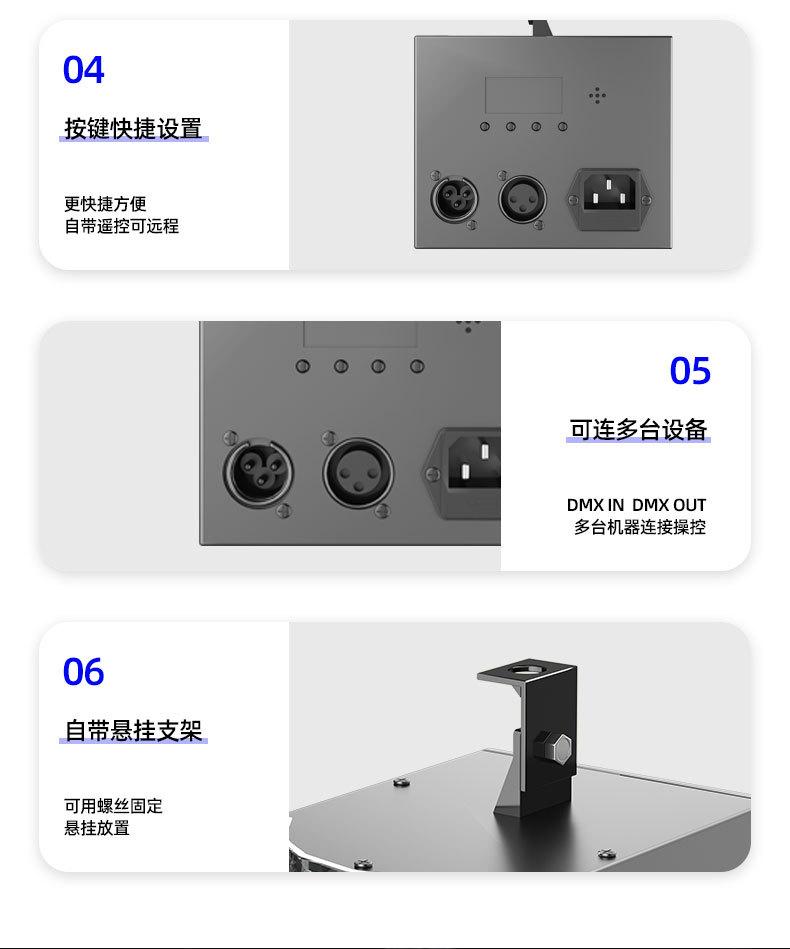 04

按键快捷设置

更快捷方便
自带遥控可远程

05

可连多台设备

DMX IN DMX OUT
多台机器连接操控

06

自带悬挂支架

可用螺丝固定
悬挂放置