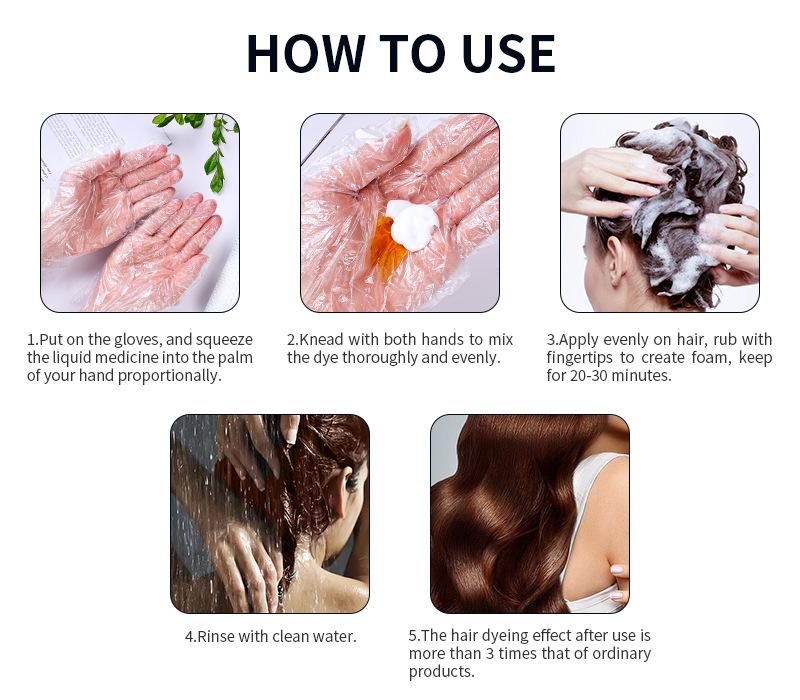 HOW TO USE

1.Put on the gloves, and squeeze the liquid medicine into the palm of your hand proportionally.

2.Knead with both hands to mix the dye thoroughly and evenly.

3.Apply evenly on hair, rub with fingertips to create foam, keep for 20-30 minutes.

4.Rinse with clean water.

5.The hair dyeing effect after use is more than 3 times that of ordinary products.