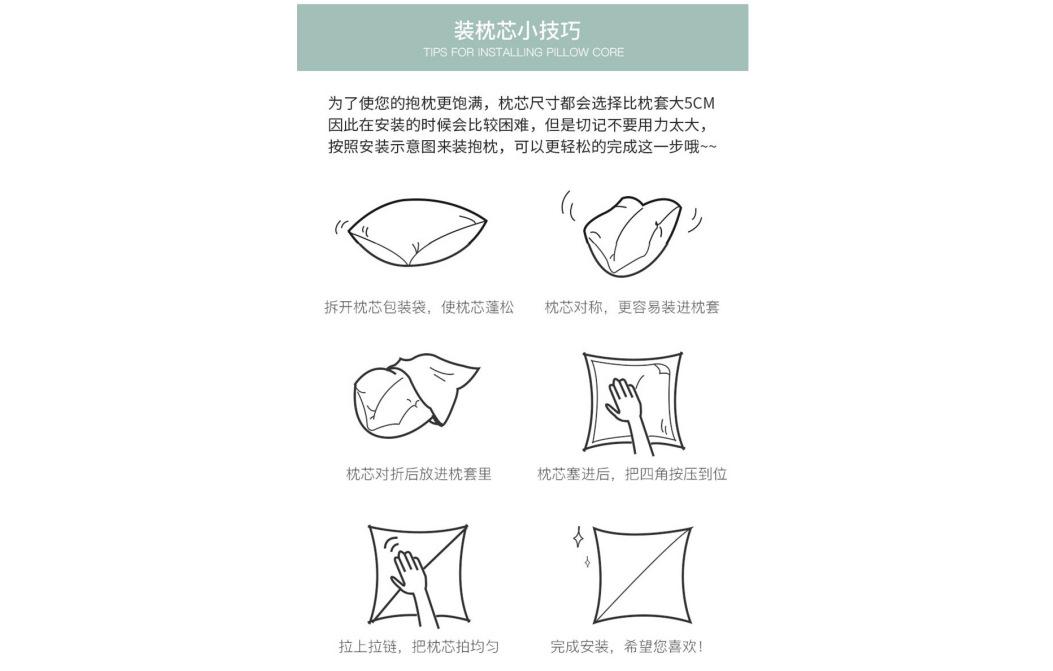 装枕芯小技巧
TIPS FOR INSTALLING PILLOW CORE

为了使您的抱枕更饱满，枕芯尺寸都会选择比枕套大5CM
因此在安装的时候会比较困难，但是切记不要用力太大，
按照安装示意图来装抱枕，可以更轻松的完成这一步哦~~

拆开枕芯包装袋，使枕芯蓬松

枕芯对称，更容易装进枕套

枕芯对折后放进枕套里

枕芯塞进后，把四角按压到位

拉上拉链，把枕芯拍均匀

完成安装，希望您喜欢！