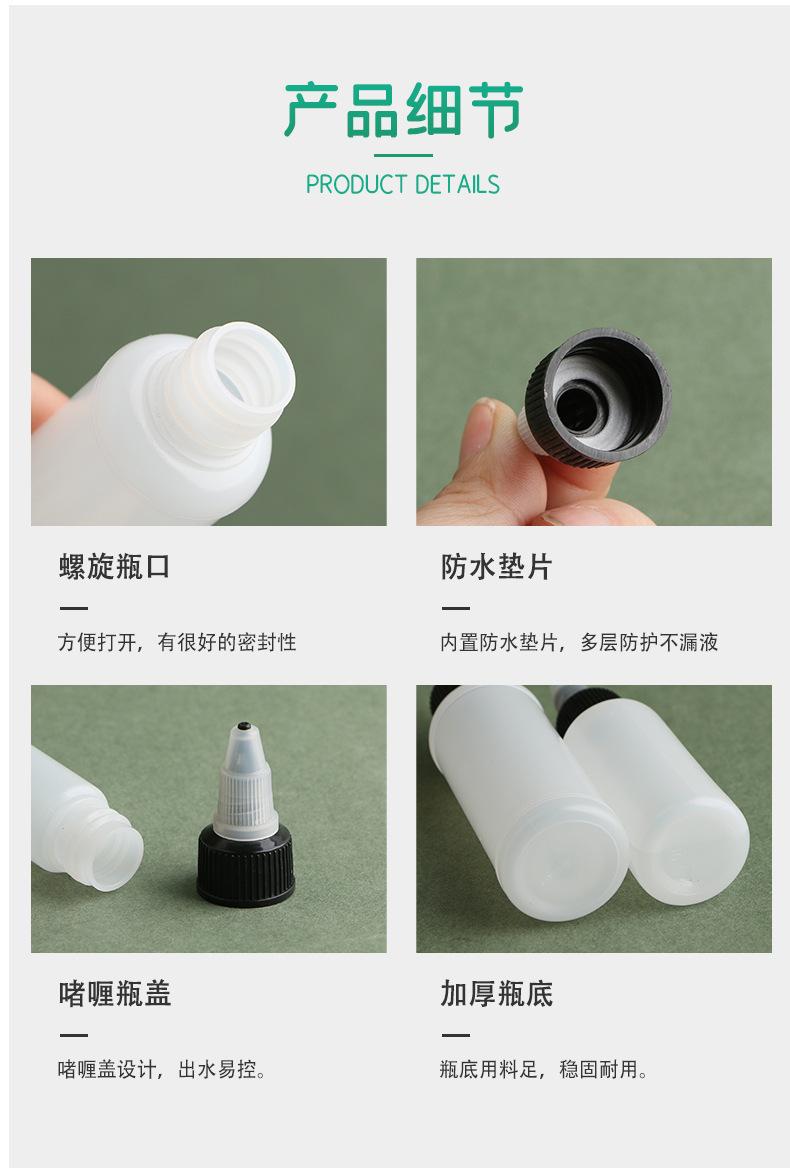 产品细节

PRODUCT DETAILS

螺旋瓶口

方便打开，有很好的密封性

防水垫片

内置防水垫片，多层防护不漏液

啫喱瓶盖

啫喱盖设计，出水易控。

加厚瓶底

瓶底用料足，稳固耐用。