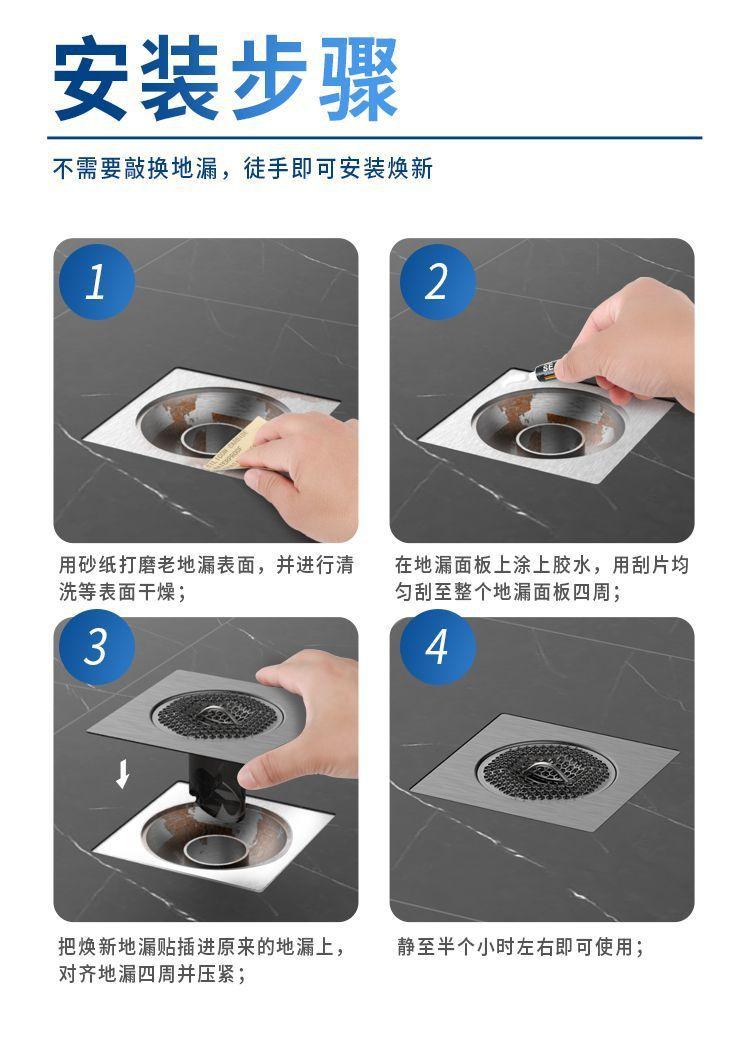 安装步骤

不需要敲换地漏，徒手即可安装焕新

1

用砂纸打磨老地漏表面，并进行清洗等表面干燥；

2

在地漏面板上涂上胶水，用刮片均匀刮至整个地漏面板四周；

3

把焕新地漏贴插进原来的地漏上，对齐地漏四周并压紧；

4

静至半个小时左右即可使用；