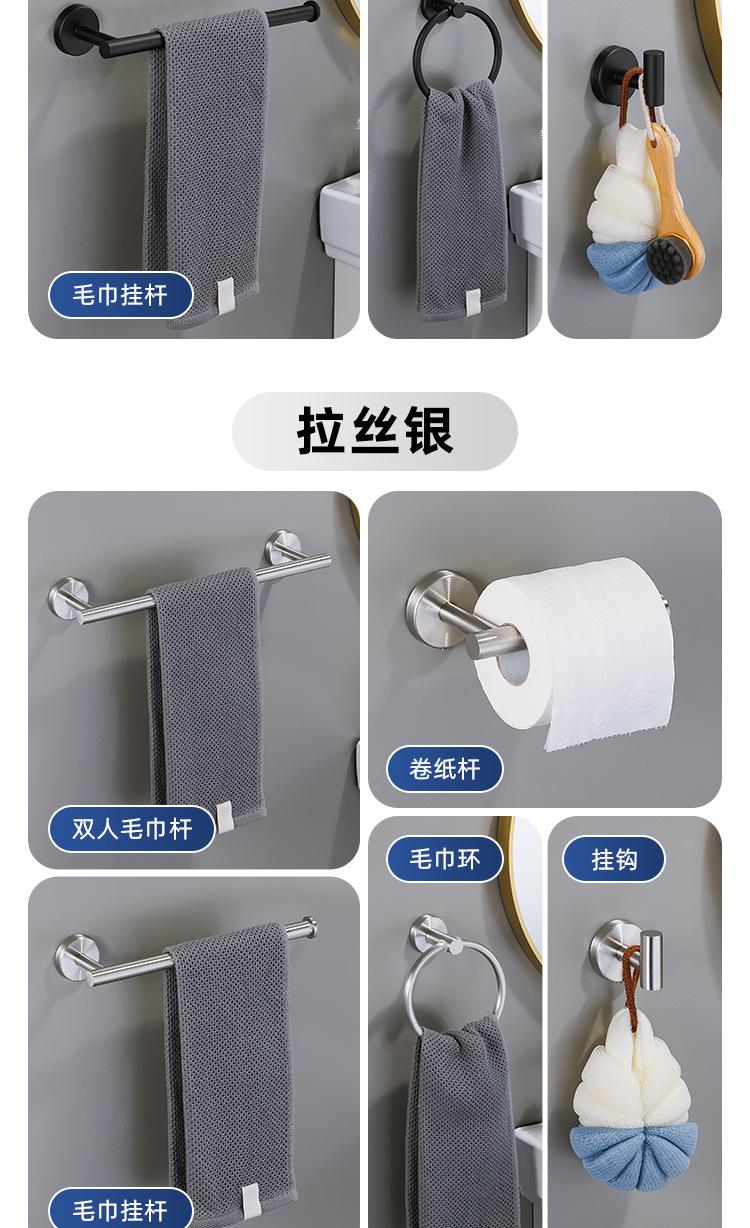 毛巾挂杆

拉丝银

双人毛巾杆

卷纸杆

毛巾环

挂钩

毛巾挂杆