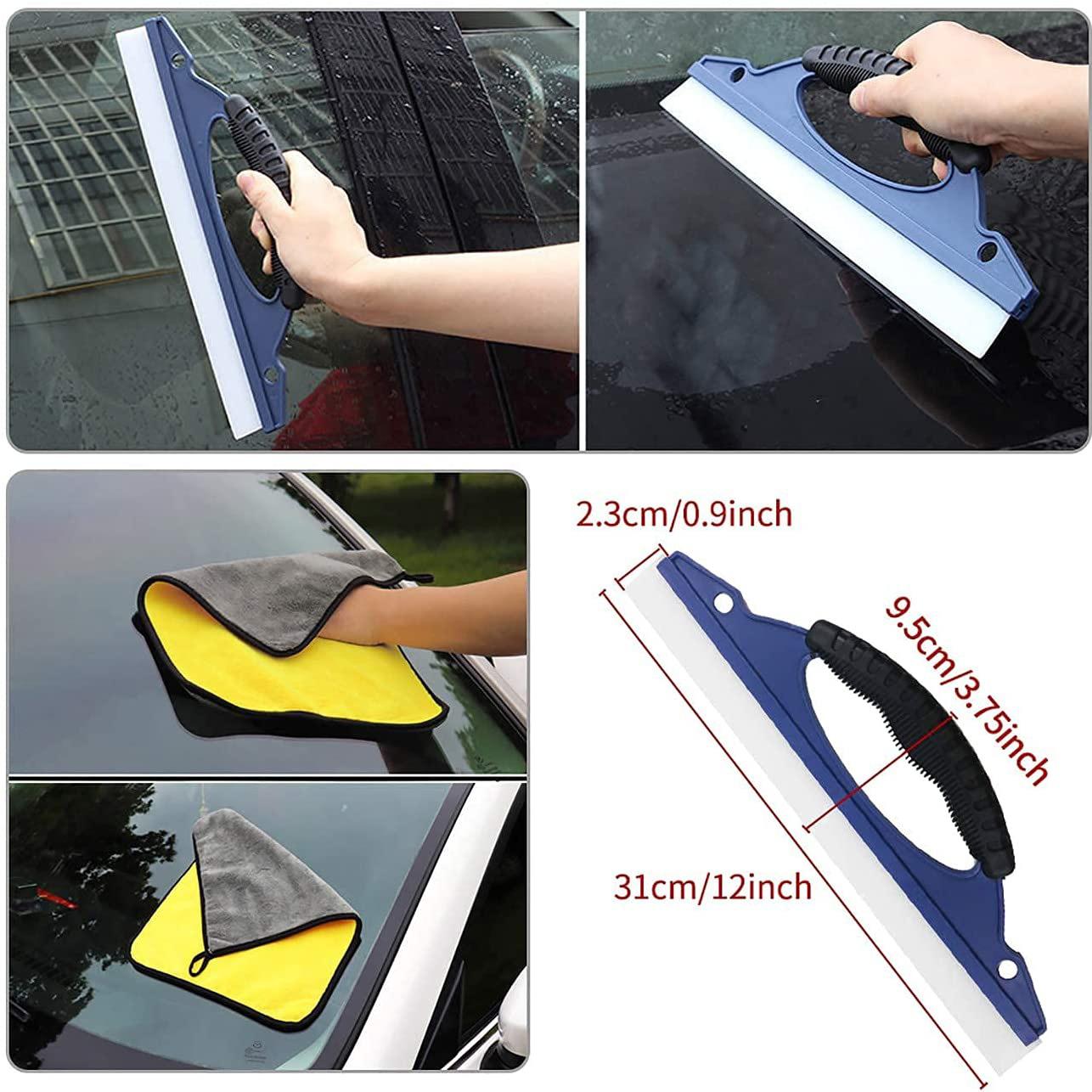 2.3cm/0.9inch

9.5cm/3.75inch

31cm/12inch