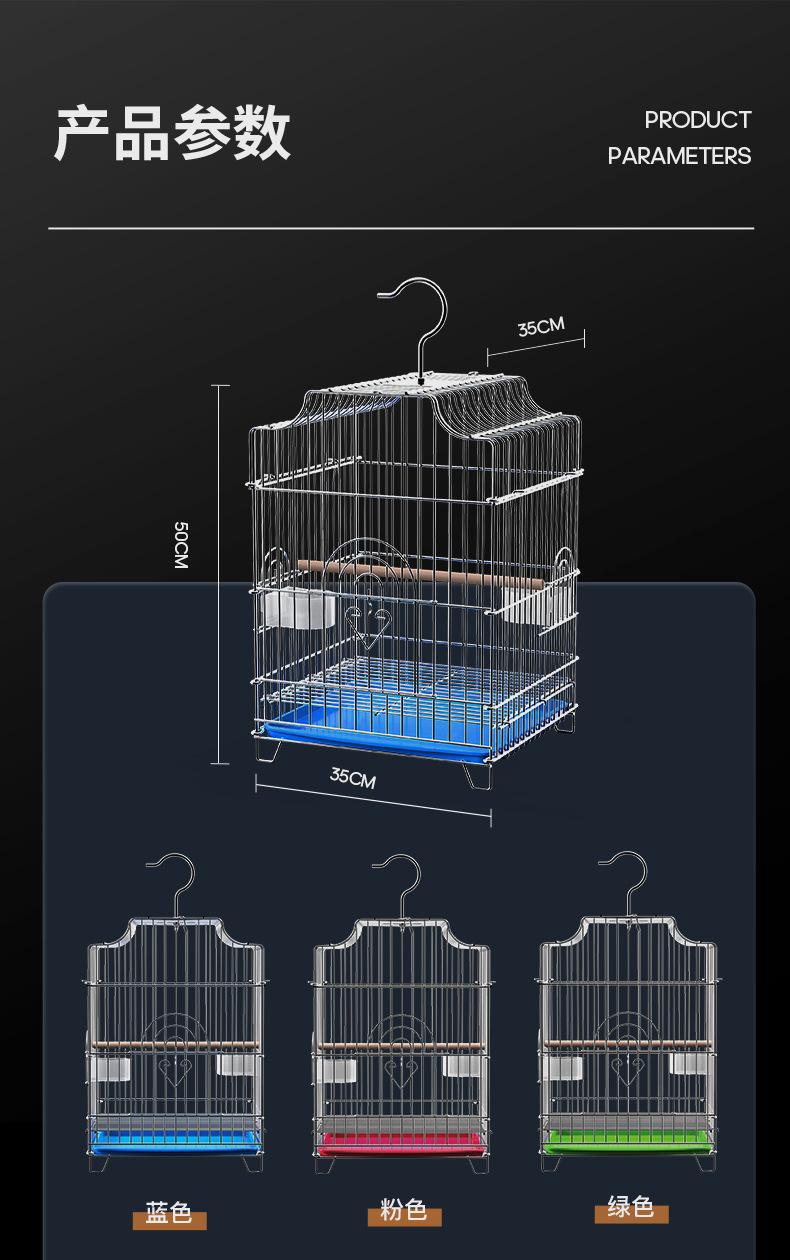 产品参数

PRODUCT PARAMETERS

35CM

50CM

35CM

蓝色

粉色

绿色