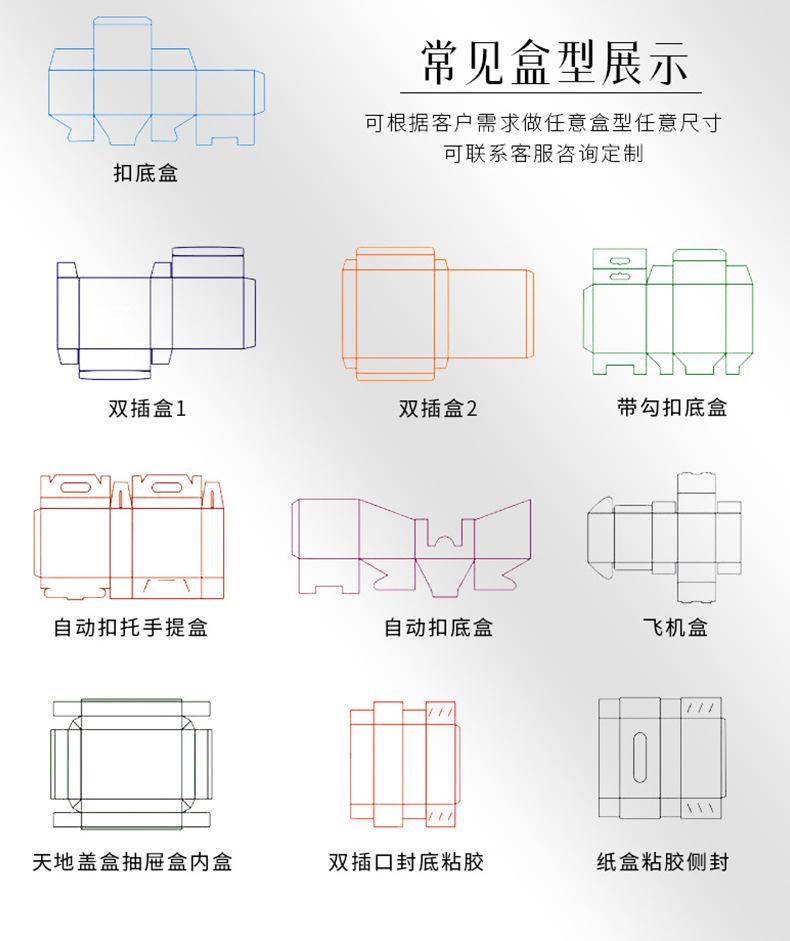 常见盒型展示

可根据客户需求做任意盒型任意尺寸
可联系客服咨询定制

扣底盒

双插盒1

双插盒2

带勾扣底盒

自动扣托手提盒

自动扣底盒

飞机盒

天地盖盒抽屉盒内盒

双插口封底粘胶

纸盒粘胶侧封