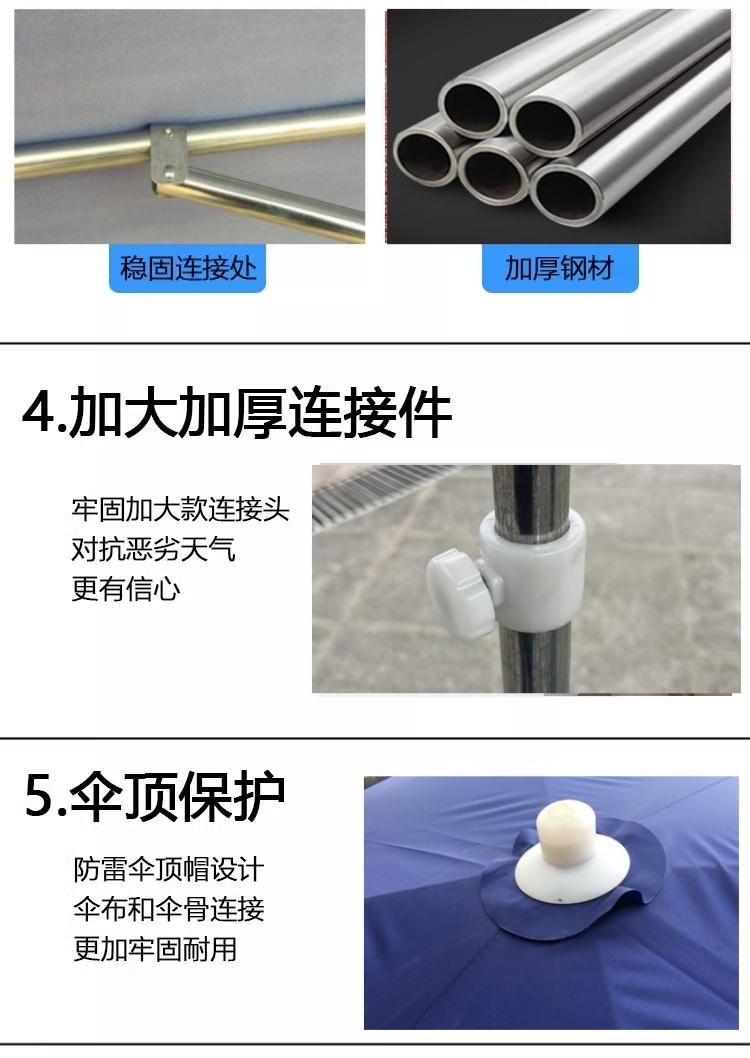 稳固连接处

加厚钢材

4.加大加厚连接件

牢固加大款连接头
对抗恶劣天气
更有信心

5.伞顶保护

防雷伞顶帽设计
伞布和伞骨连接
更加牢固耐用