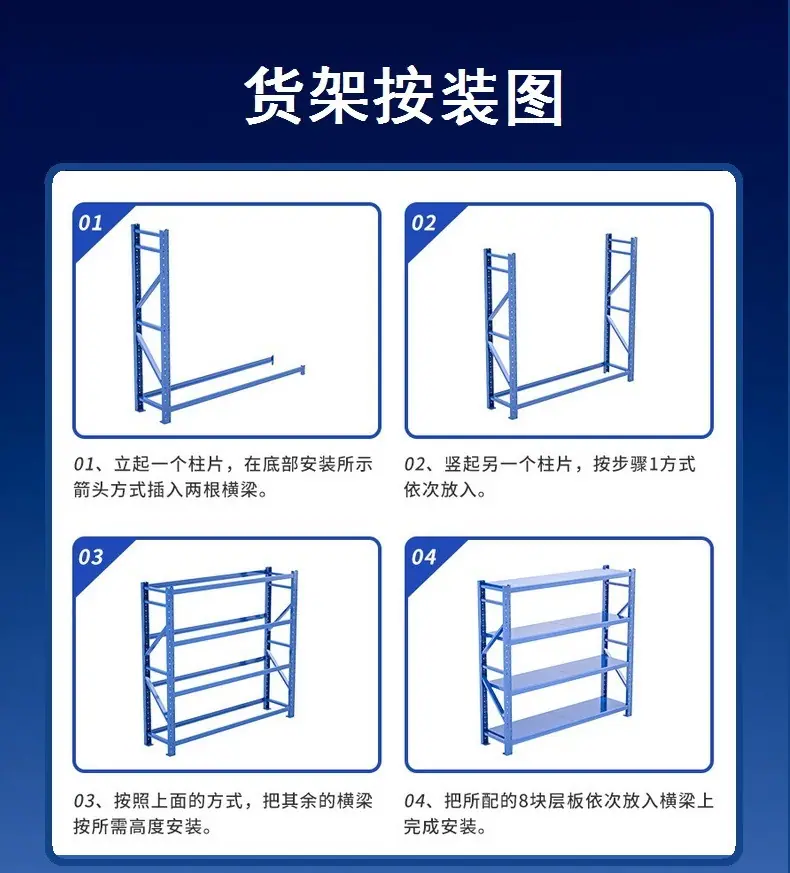 货架按装图

01

01、立起一个柱片，在底部安装所示箭头方式插入两根横梁。

02

02、竖起另一个柱片，按步骤1方式依次放入。

03

03、按照上面的方式，把其余的横梁按所需高度安装。

04

04、把所配的8块层板依次放入横梁上完成安装。