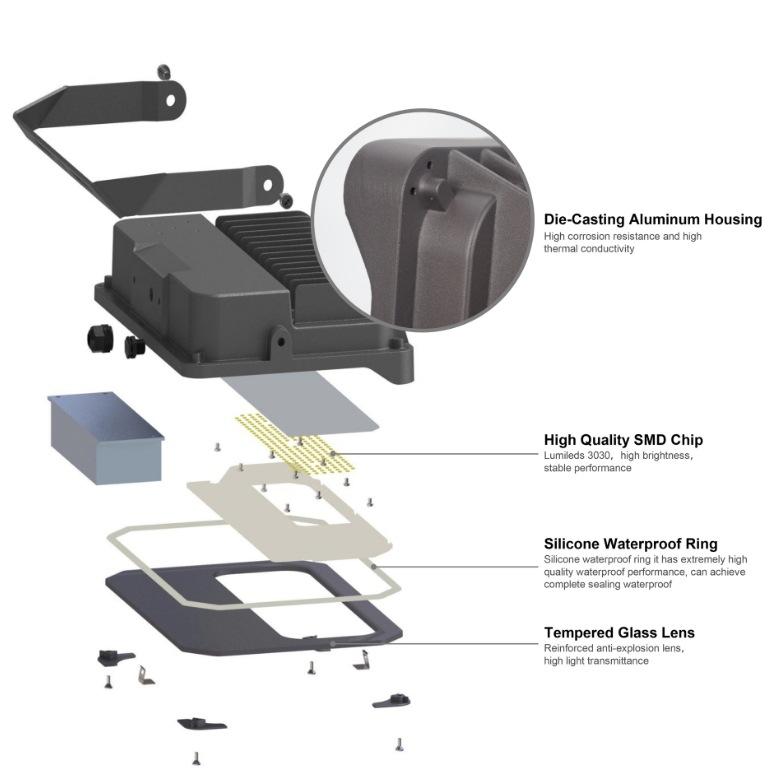 Die-Casting Aluminum Housing
High corrosion resistance and high thermal conductivity

High Quality SMD Chip
Lumileds 3030, high brightness, stable performance

Silicone Waterproof Ring
Silicone waterproof ring it has extremely high quality waterproof performance, can achieve complete sealing waterproof

Tempered Glass Lens
Reinforced anti-explosion lens, high light transmittance