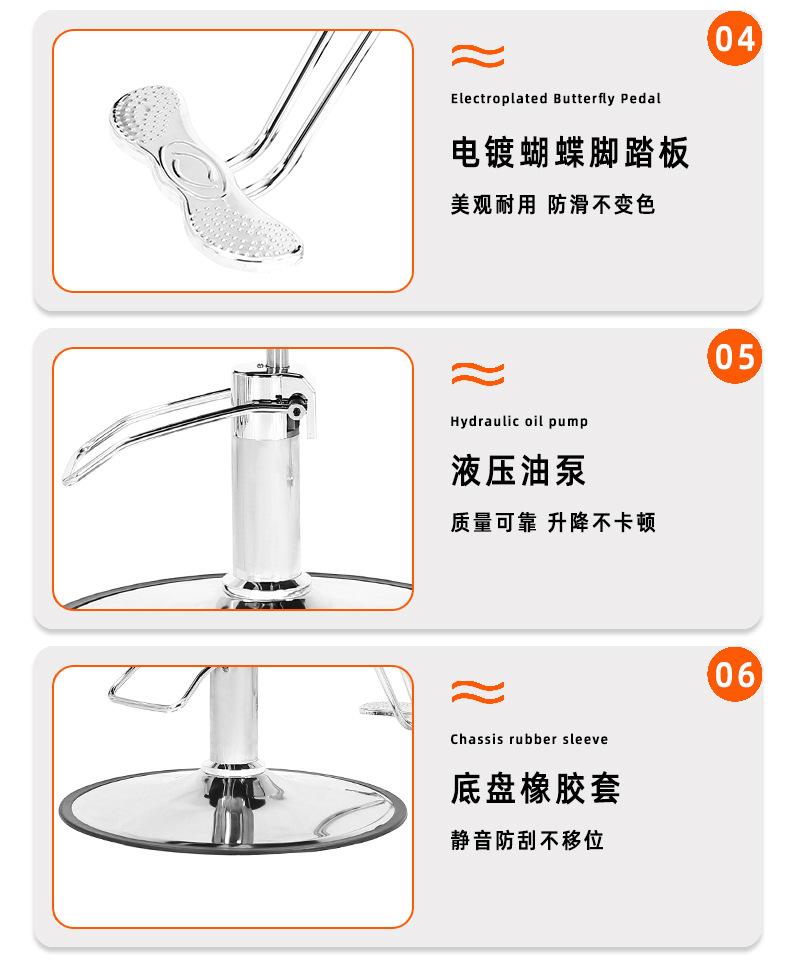 04

Electroplated Butterfly Pedal

电镀蝴蝶脚踏板

美观耐用 防滑不变色

05

Hydraulic oil pump

液压油泵

质量可靠 升降不卡顿

06

Chassis rubber sleeve

底盘橡胶套

静音防刮不移位