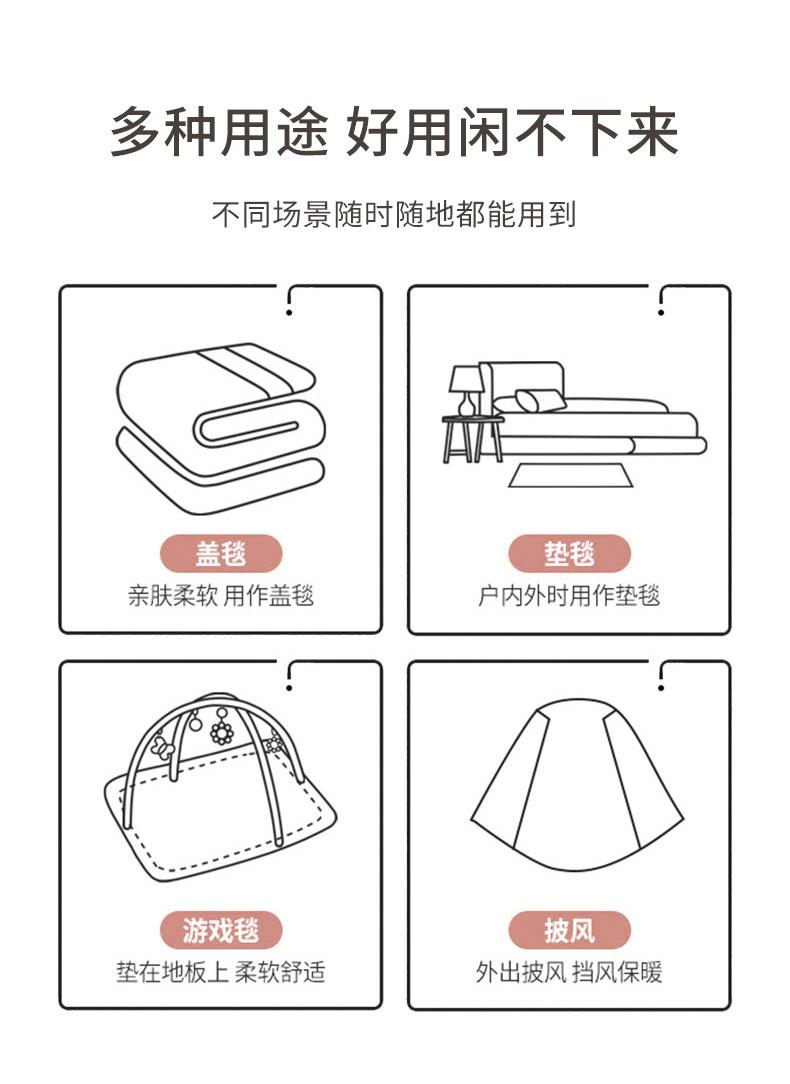 多种用途 好用闲不下来

不同场景随时随地都能用到

盖毯

亲肤柔软 用作盖毯

垫毯

户内外时用作垫毯

游戏毯

垫在地板上 柔软舒适

披风

外出披风 挡风保暖