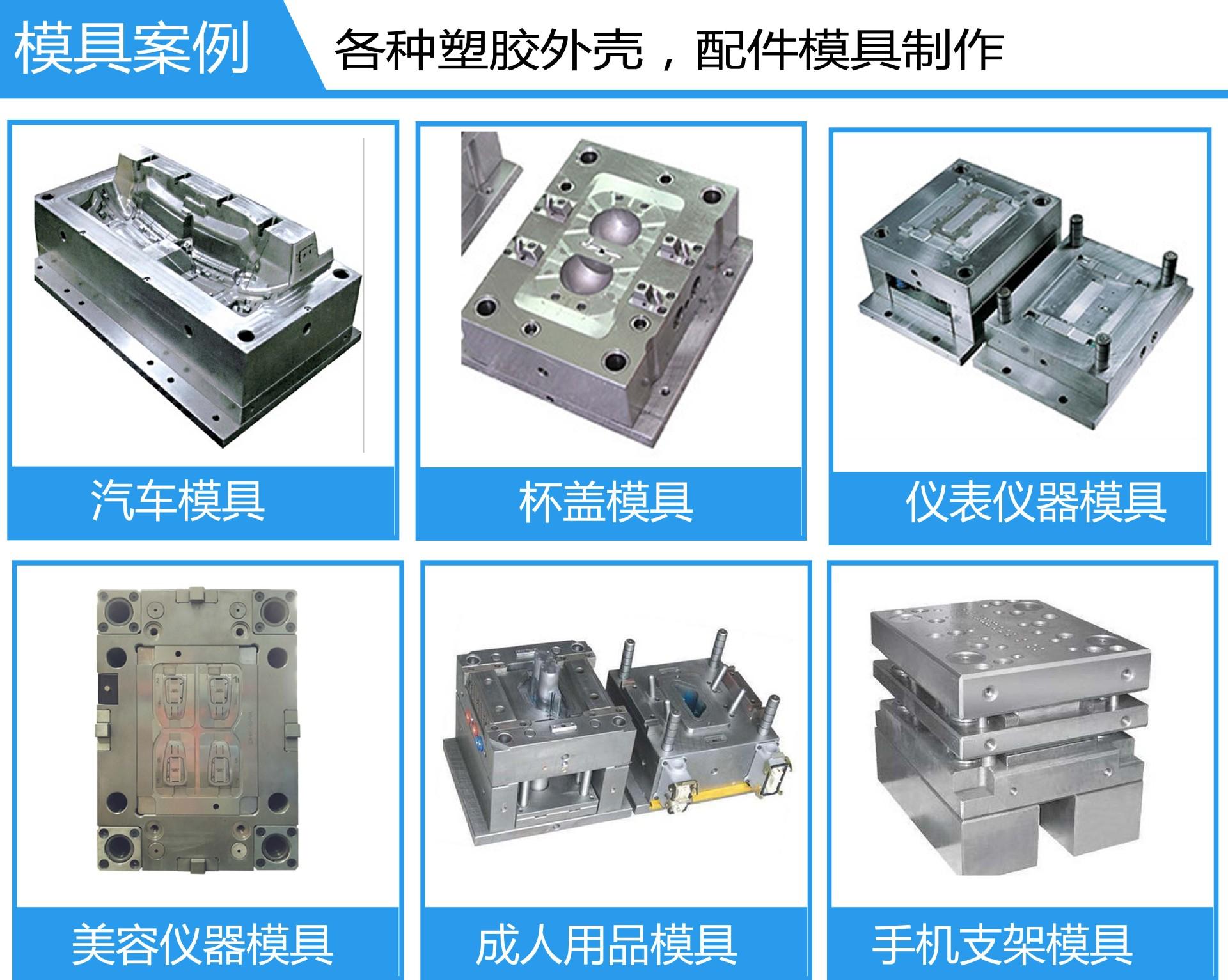 模具案例

各种塑胶外壳，配件模具制作

汽车模具

杯盖模具

仪表仪器模具

美容仪器模具

成人用品模具

手机支架模具