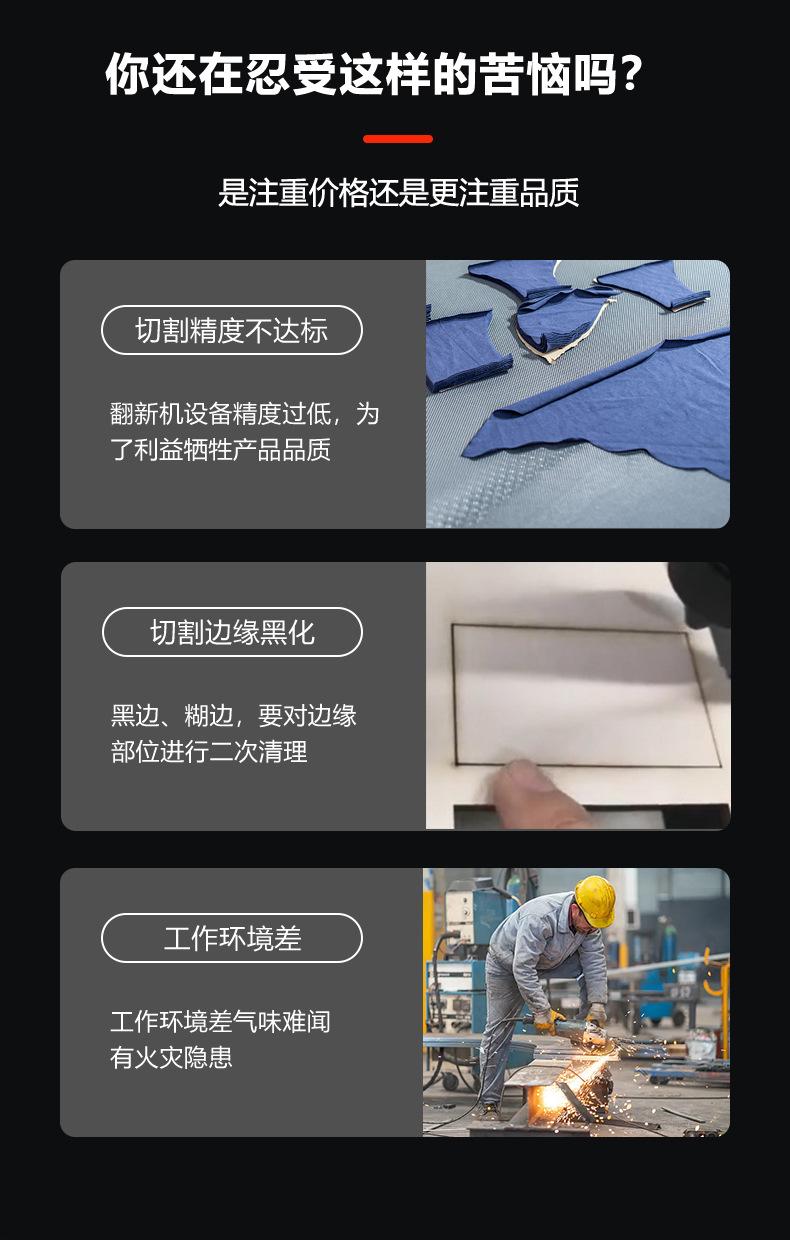 你还在忍受这样的苦恼吗？

是注重价格还是更注重品质

切割精度不达标

翻新机设备精度过低，为了利益牺牲产品品质

切割边缘黑化

黑边、糊边，要对边缘部位进行二次清理

工作环境差

工作环境差气味难闻有火灾隐患