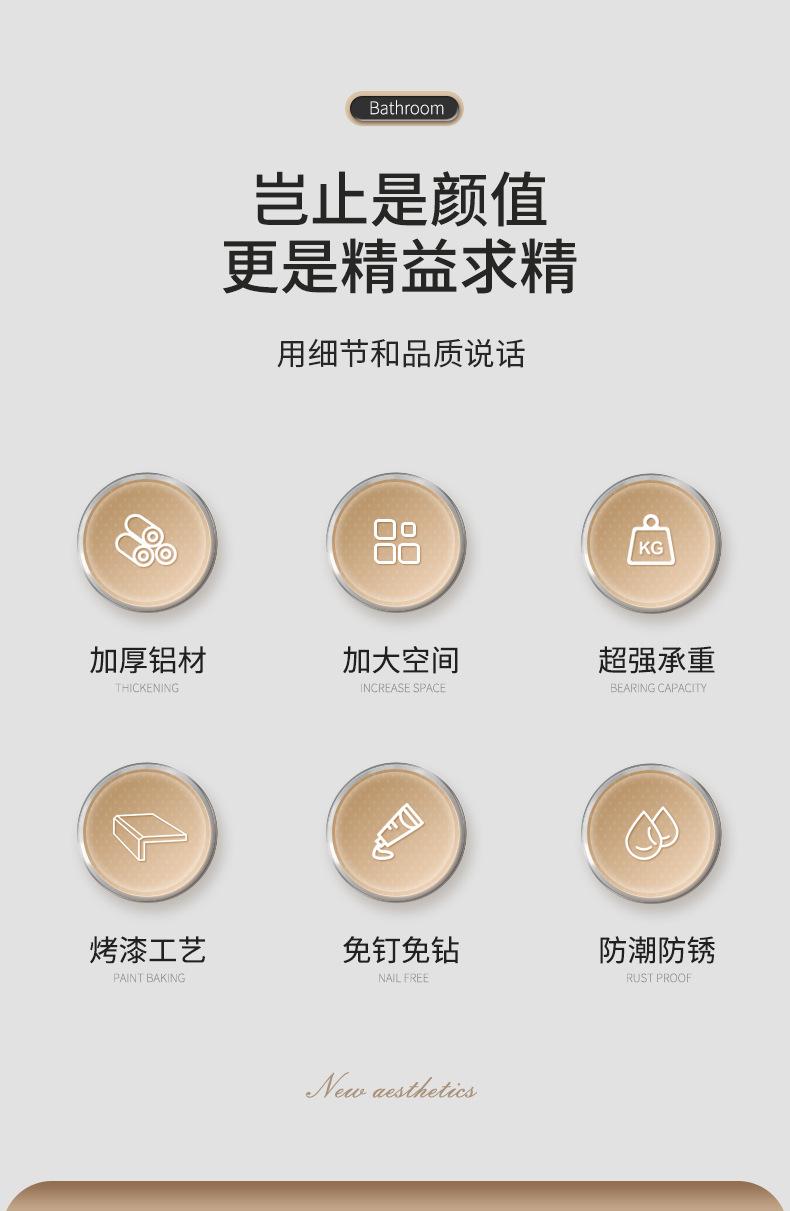 Bathroom

岂止是颜值
更是精益求精

用细节和品质说话

KG

加厚铝材
THICKENING

加大空间
INCREASE SPACE

超强承重
BEARING CAPACITY

烤漆工艺
PAINT BAKING

免钉免钻
NAIL FREE

防潮防锈
RUST PROOF

New aesthetics