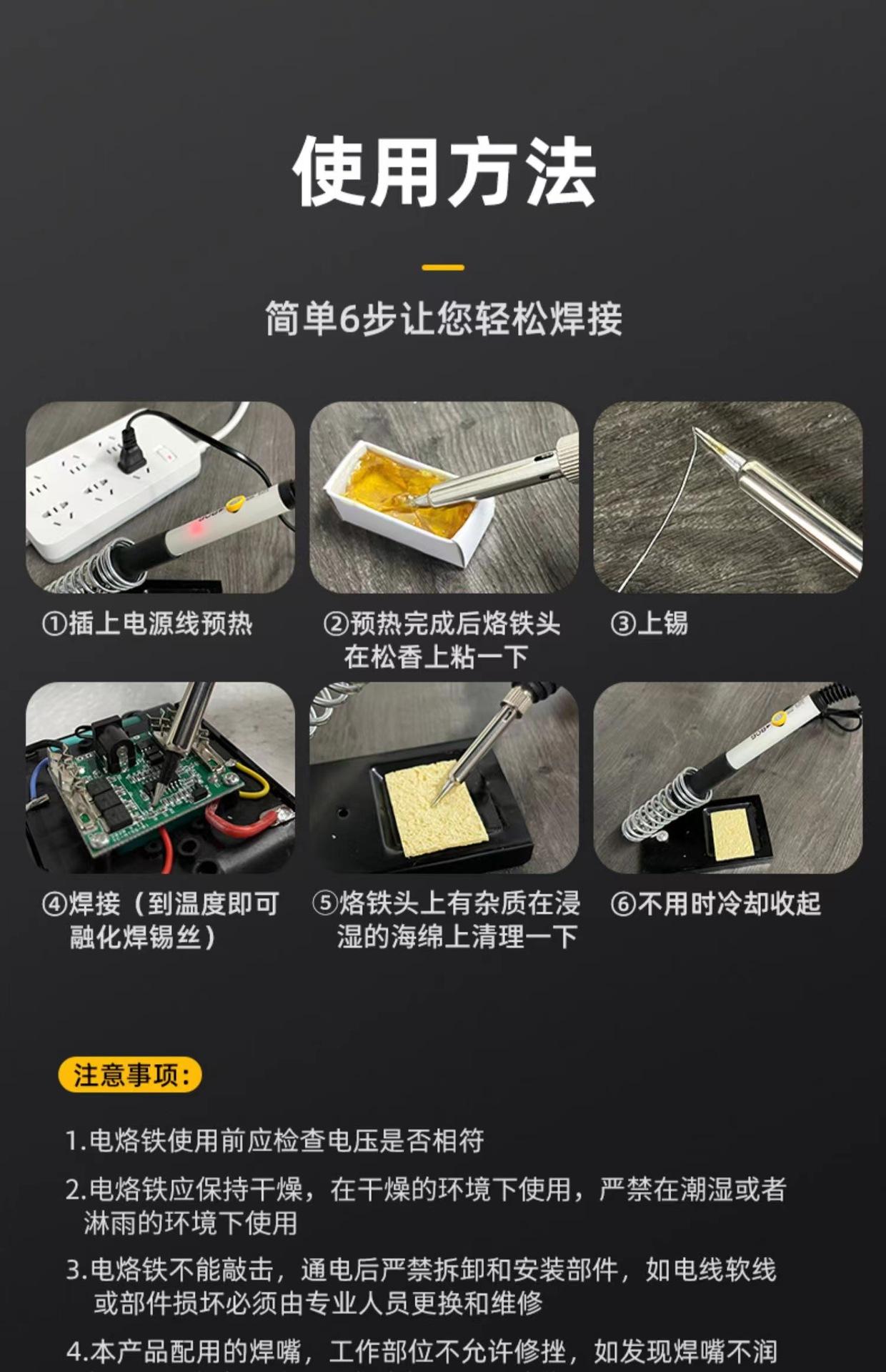 使用方法

简单6步让您轻松焊接

①插上电源线预热

②预热完成后烙铁头在松香上粘一下

③上锡

④焊接（到温度即可融化焊锡丝）

⑤烙铁头上有杂质在浸湿的海绵上清理一下

⑥不用时冷却收起

注意事项：

1.电烙铁使用前应检查电压是否相符

2.电烙铁应保持干燥，在干燥的环境下使用，严禁在潮湿或者淋雨的环境下使用

3.电烙铁不能敲击，通电后严禁拆卸和安装部件，如电线软线或部件损坏必须由专业人员更换和维修

4.本产品配用的焊嘴，工作部位不允许修挫，如发现焊嘴不润