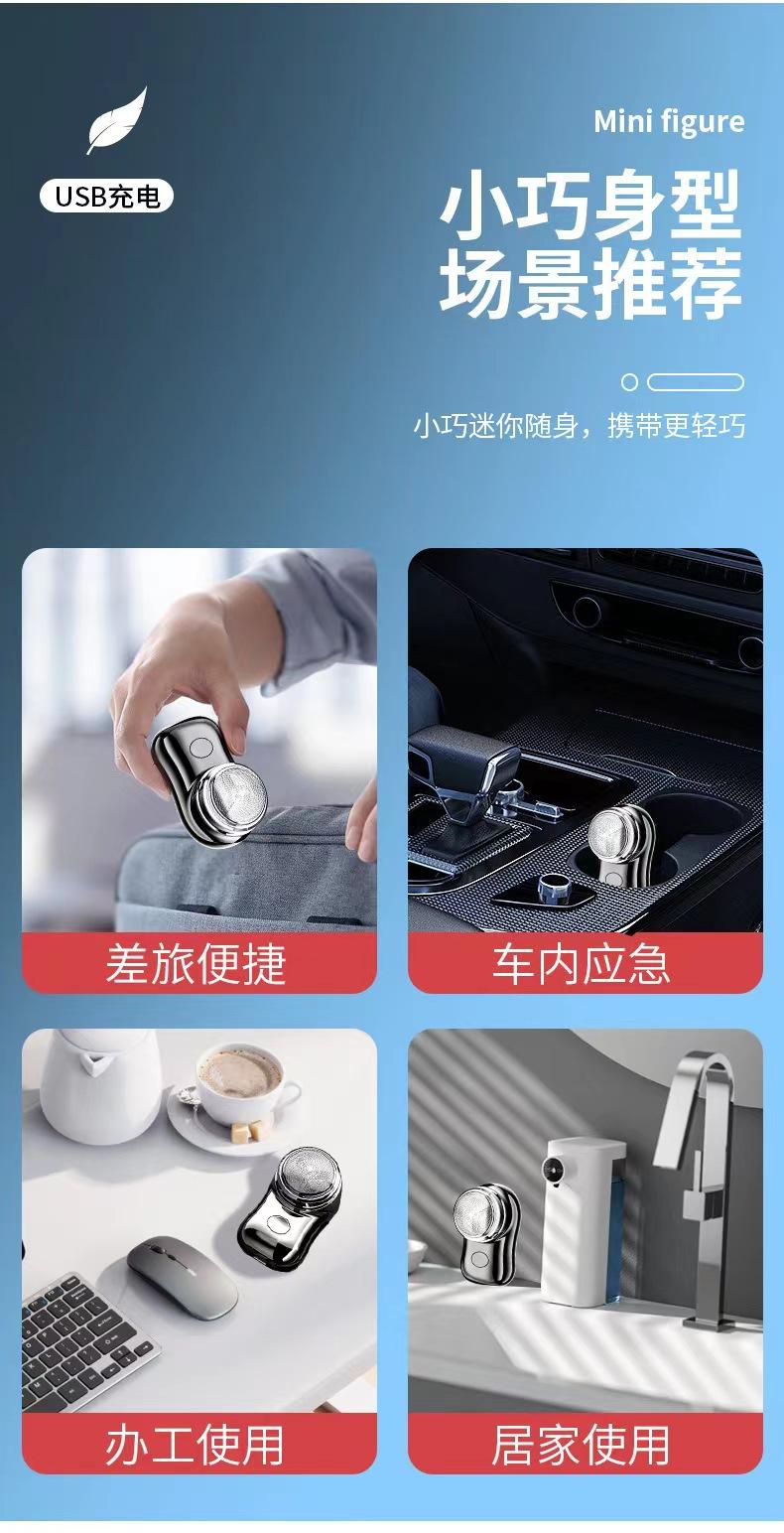 USB充电

Mini figure

小巧身型
场景推荐

小巧迷你随身，携带更轻巧

差旅便捷

车内应急

办工使用

居家使用