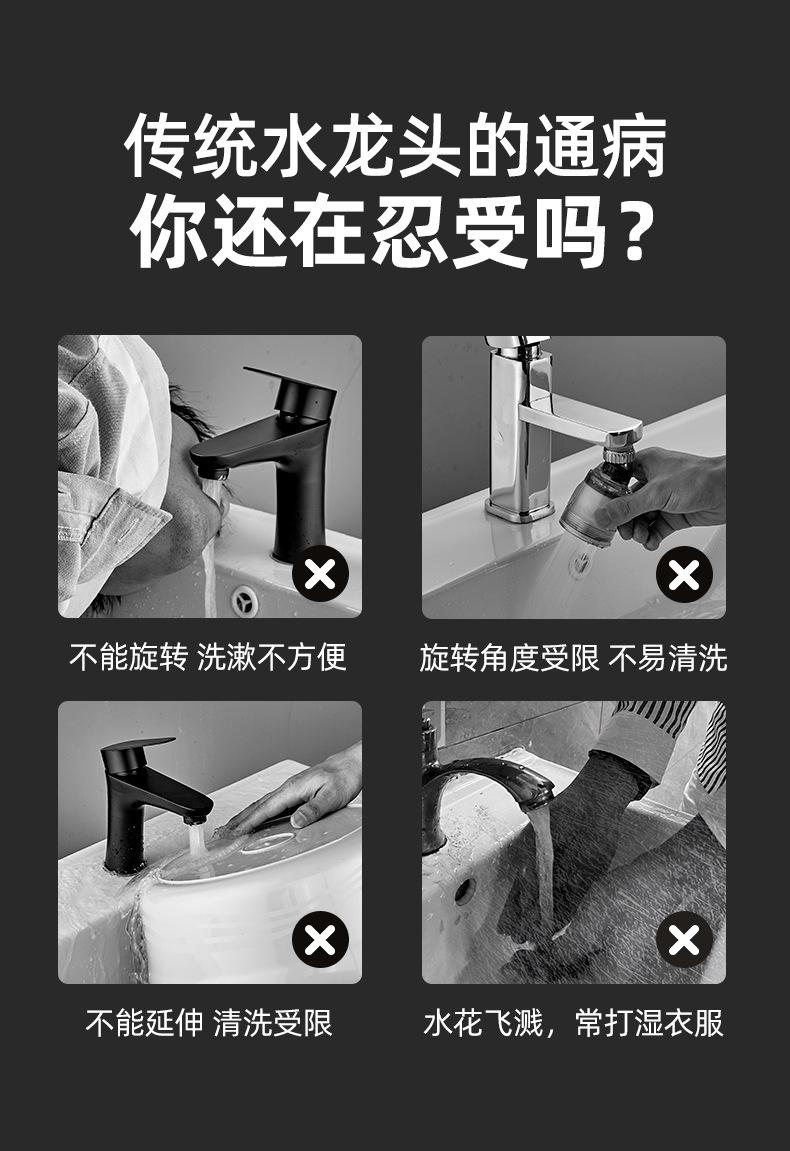 传统水龙头的通病
你还在忍受吗？

不能旋转 洗漱不方便

旋转角度受限 不易清洗

不能延伸 清洗受限

水花飞溅，常打湿衣服