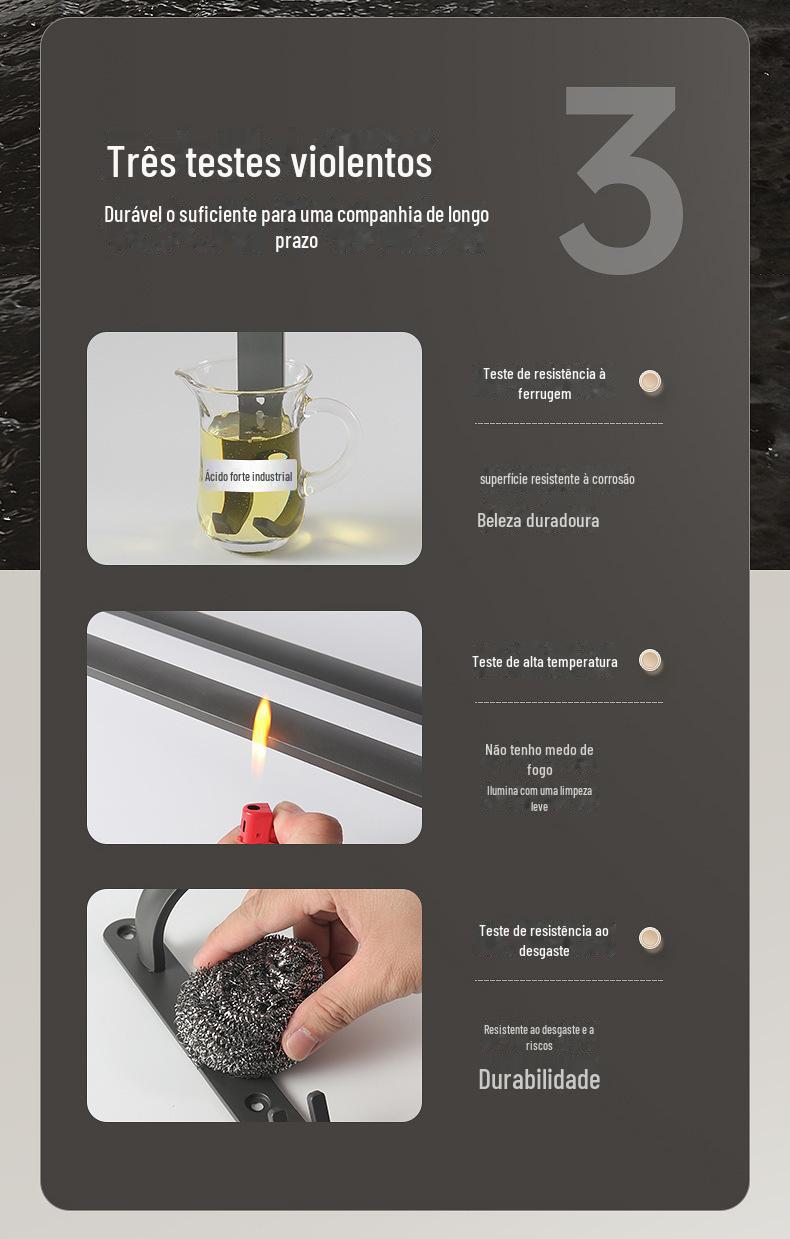 Três testes violentos

Durável o suficiente para uma companhia de longo prazo

3

Ácido forte industrial

Teste de resistência à ferrugem

superfície resistente à corrosão

Beleza duradoura

Teste de alta temperatura

Não tenho medo de fogo

Ilumina com uma limpeza leve

Teste de resistência ao desgaste

Resistente ao desgaste e a riscos

Durabilidade