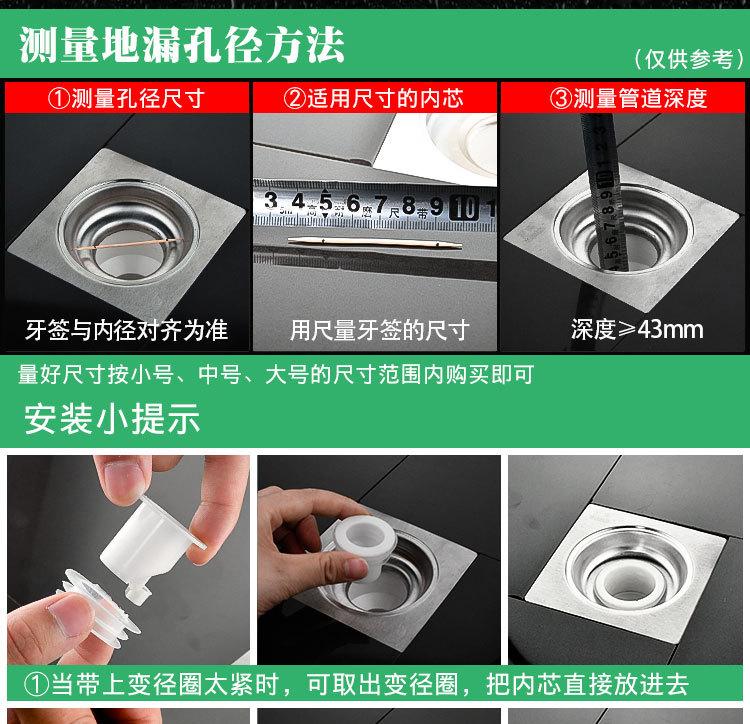 测量地漏孔径方法

（仅供参考）

①测量孔径尺寸

牙签与内径对齐为准

②适用尺寸的内芯

3 4 5 6 7 8 9 10 1

用尺量牙签的尺寸

③测量管道深度

深度≥43mm

量好尺寸按小号、中号、大号的尺寸范围内购买即可

安装小提示

①当带上变径圈太紧时，可取出变径圈，把内芯直接放进去