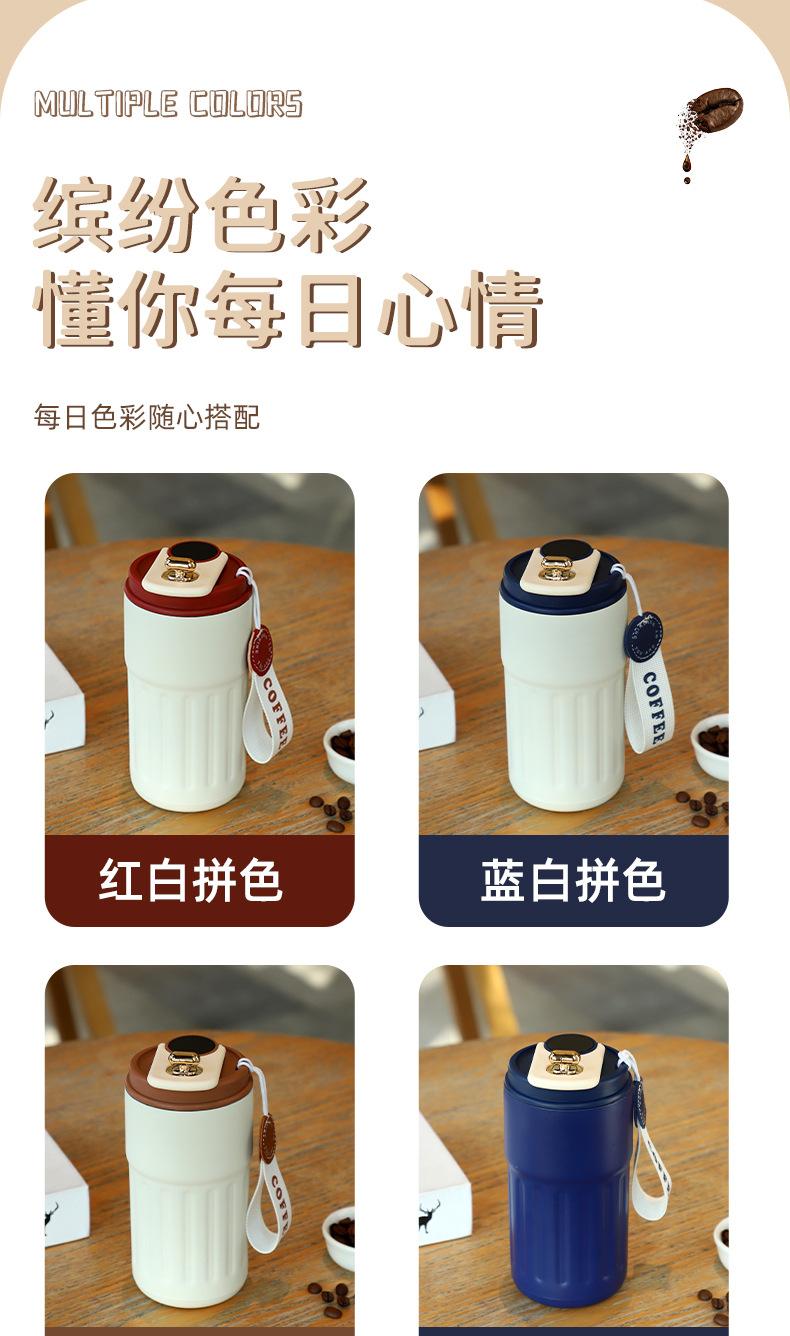 MULTIPLE COLORS

缤纷色彩
懂你每日心情

每日色彩随心搭配

COFFEE

红白拼色

COFFEE

蓝白拼色

COFFEE