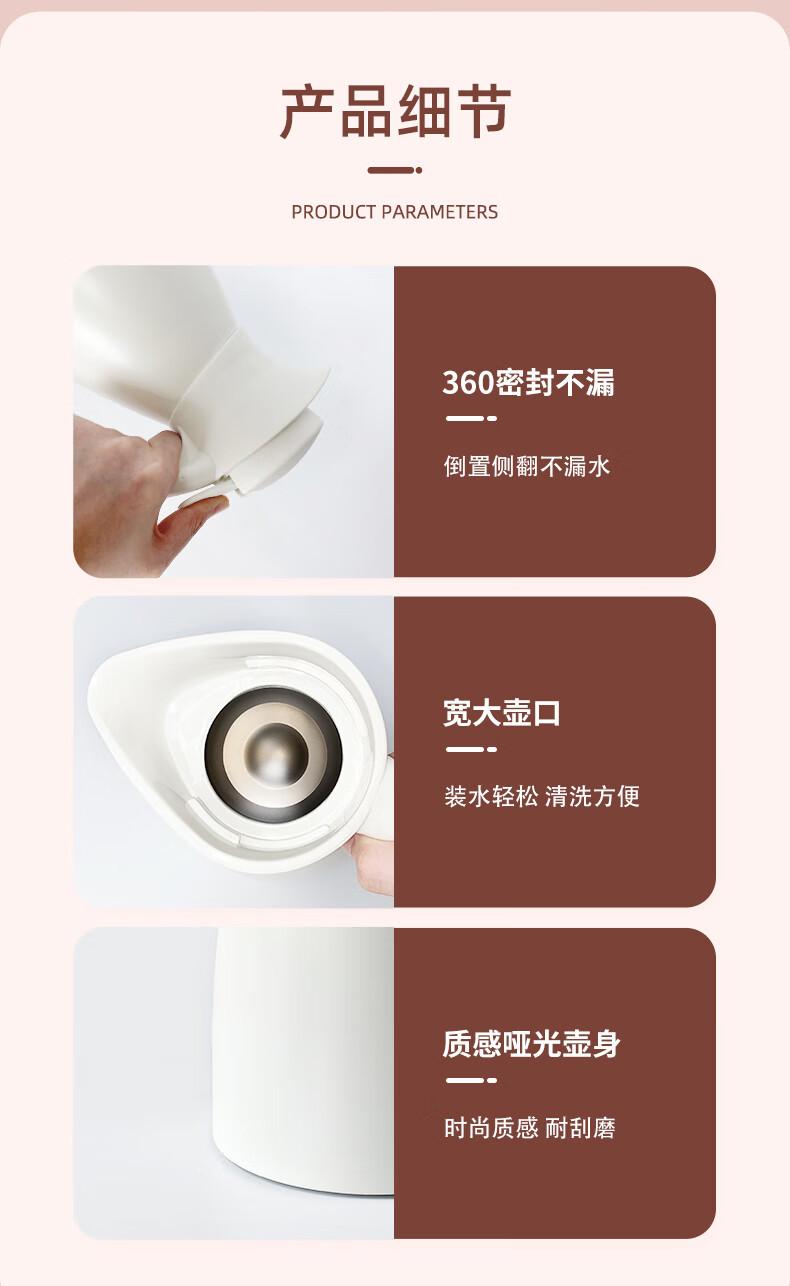 产品细节

PRODUCT PARAMETERS

360密封不漏

倒置侧翻不漏水

宽大壶口

装水轻松 清洗方便

质感哑光壶身

时尚质感 耐刮磨