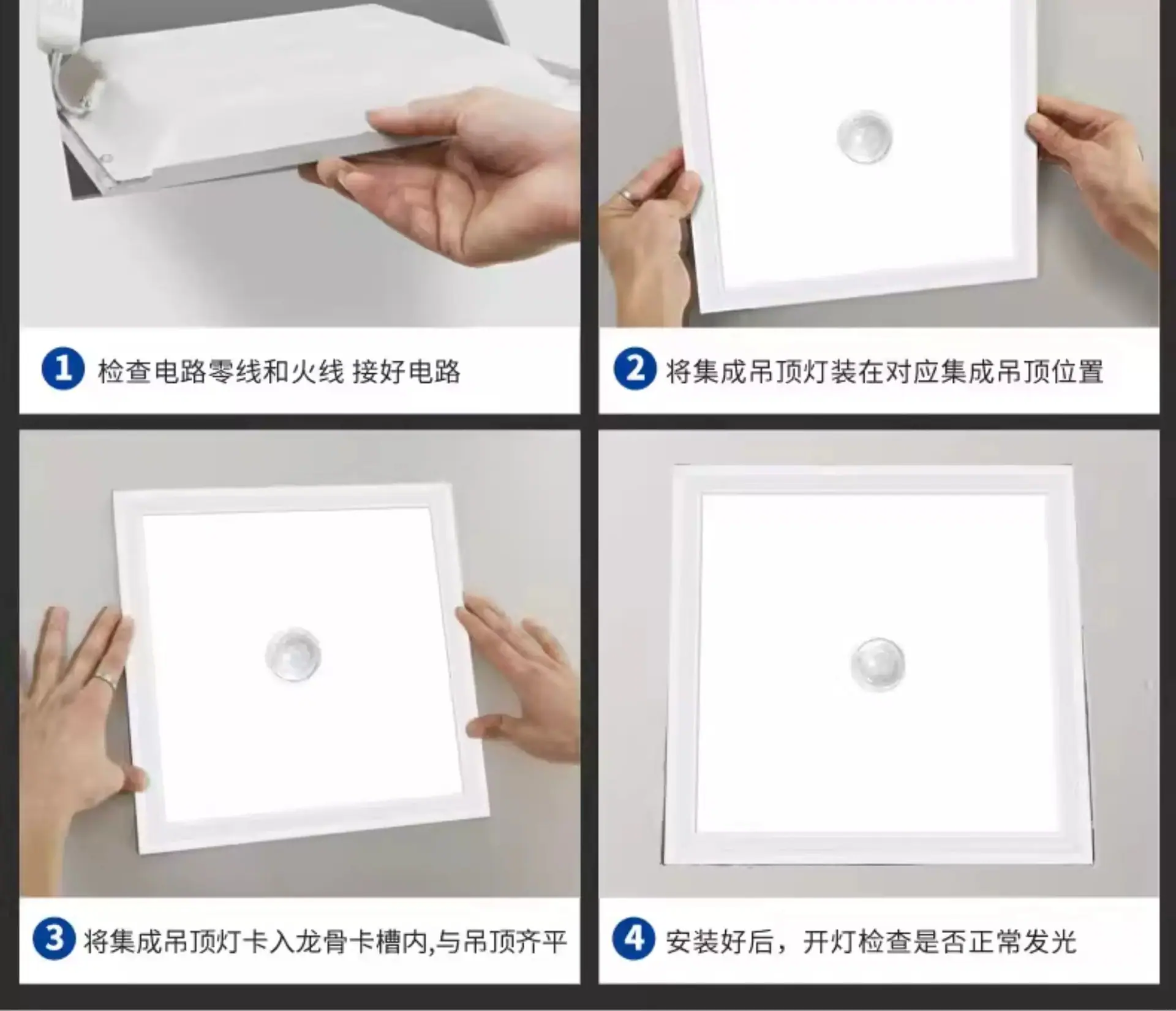 1 检查电路零线和火线 接好电路

2 将集成吊顶灯装在对应集成吊顶位置

3 将集成吊顶灯卡入龙骨卡槽内,与吊顶齐平

4 安装好后，开灯检查是否正常发光