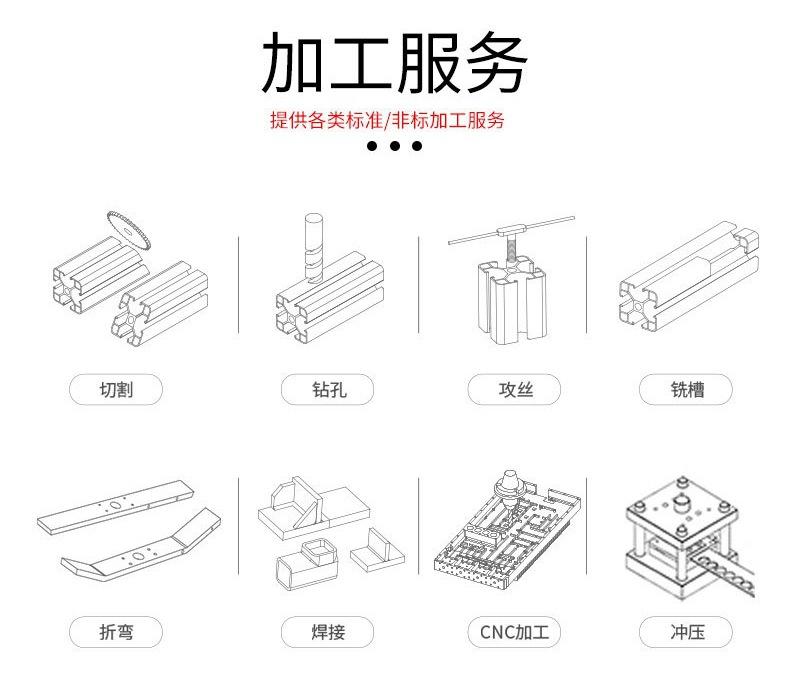 加工服务

提供各类标准/非标加工服务

切割

钻孔

攻丝

铣槽

折弯

焊接

CNC加工

冲压