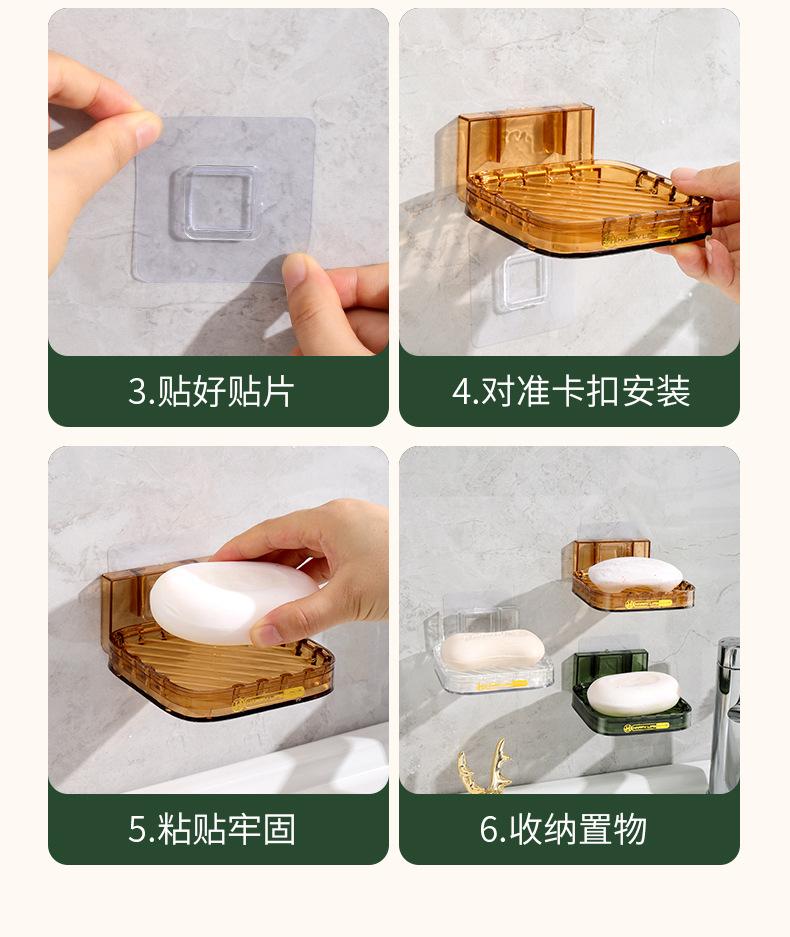 3.贴好贴片

4.对准卡扣安装

5.粘贴牢固

6.收纳置物