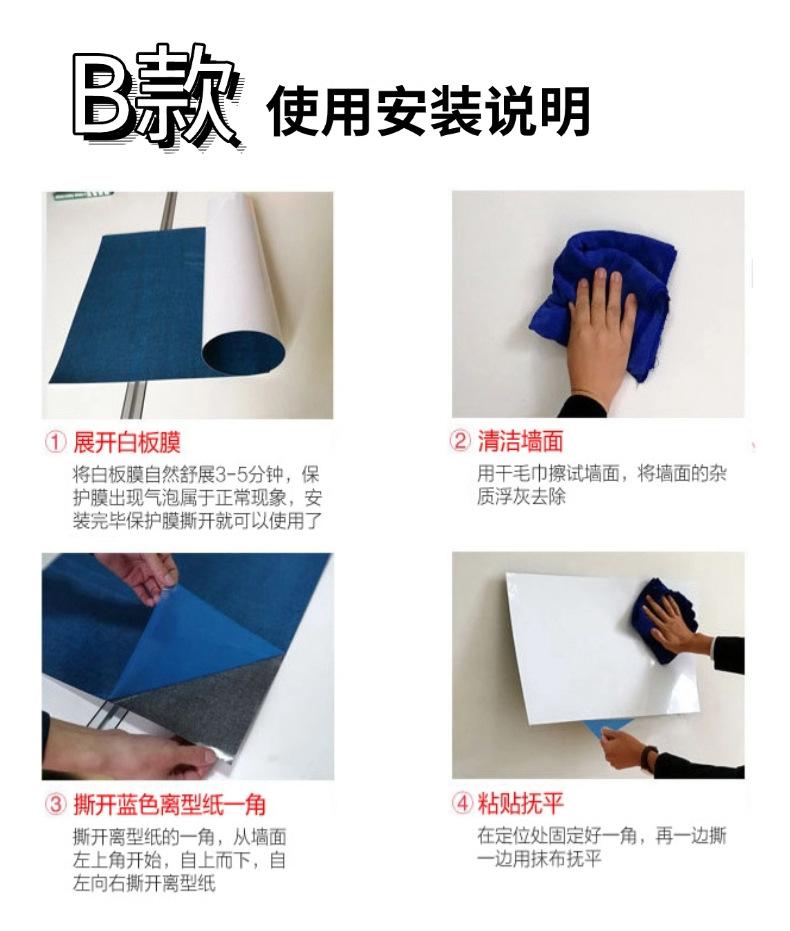 B款 使用安装说明

① 展开白板膜
将白板膜自然舒展3-5分钟，保护膜出现气泡属于正常现象，安装完毕保护膜撕开就可以使用了

② 清洁墙面
用干毛巾擦试墙面，将墙面的杂质浮灰去除

③ 撕开蓝色离型纸一角
撕开离型纸的一角，从墙面左上角开始，自上而下，自左向右撕开离型纸

④ 粘贴抚平
在定位处固定好一角，再一边撕一边用抹布抚平