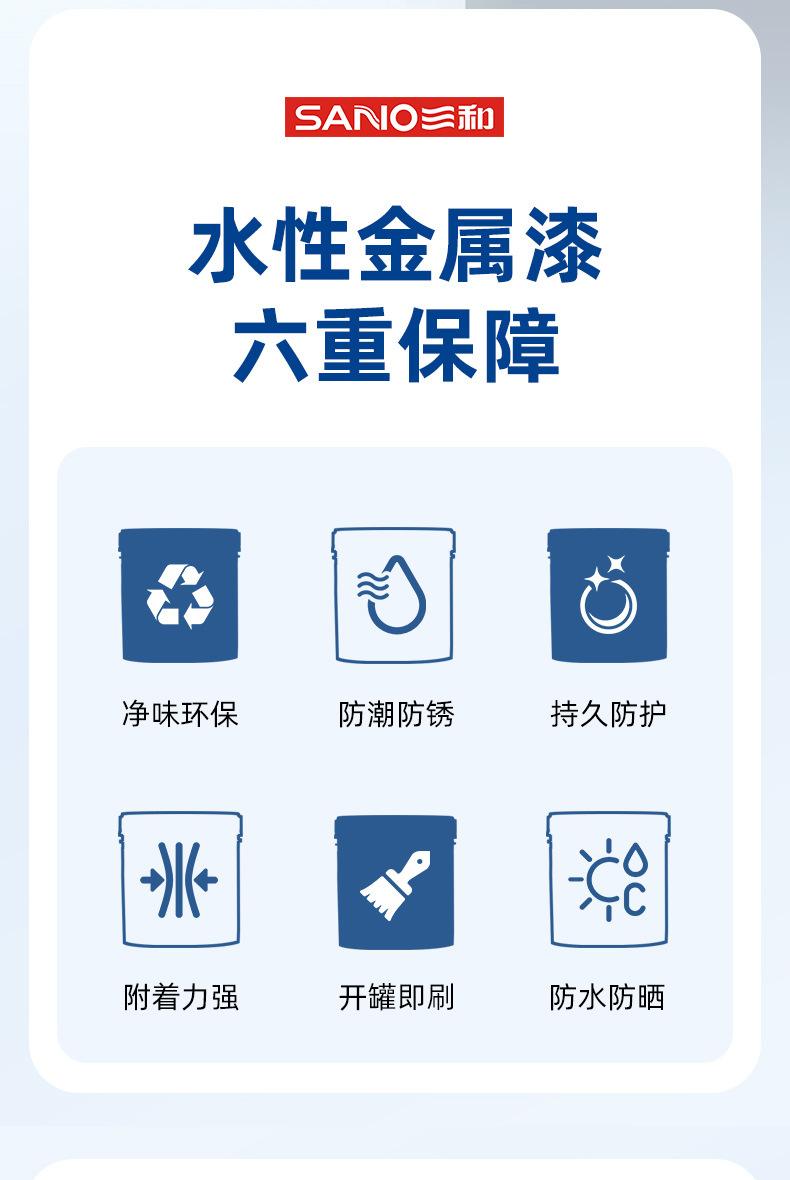 SANO三和

水性金属漆
六重保障

净味环保

防潮防锈

持久防护

附着力强

开罐即刷

防水防晒