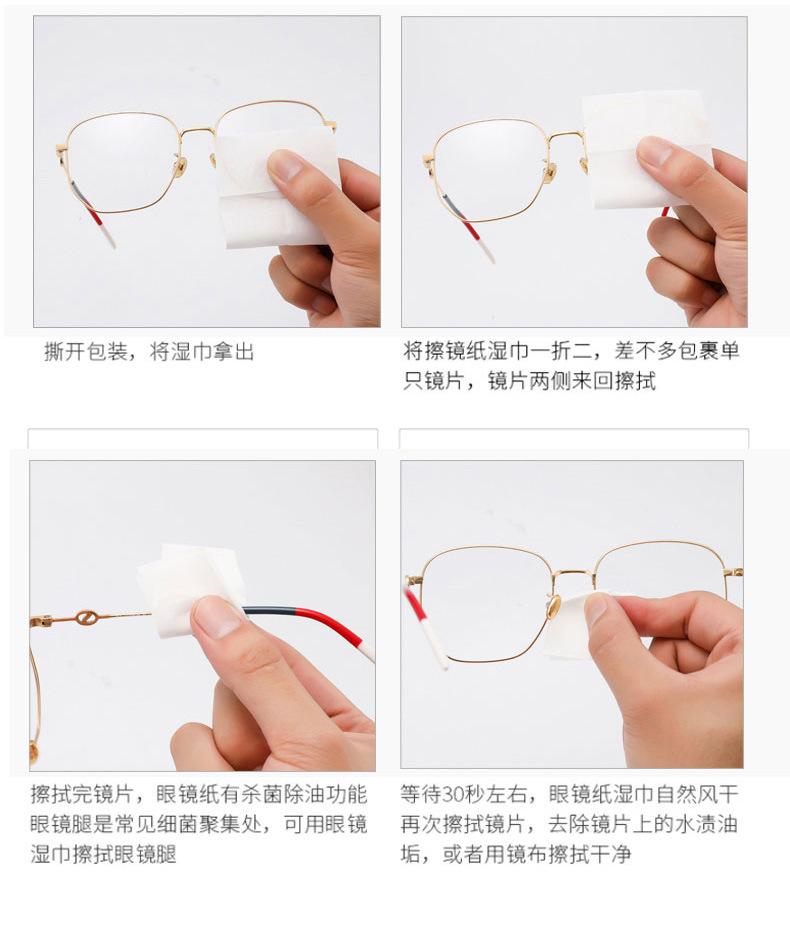 撕开包装，将湿巾拿出

将擦镜纸湿巾一折二，差不多包裹单只镜片，镜片两侧来回擦拭

擦拭完镜片，眼镜纸有杀菌除油功能眼镜腿是常见细菌聚集处，可用眼镜湿巾擦拭眼镜腿

等待30秒左右，眼镜纸湿巾自然风干再次擦拭镜片，去除镜片上的水渍油垢，或者用镜布擦拭干净