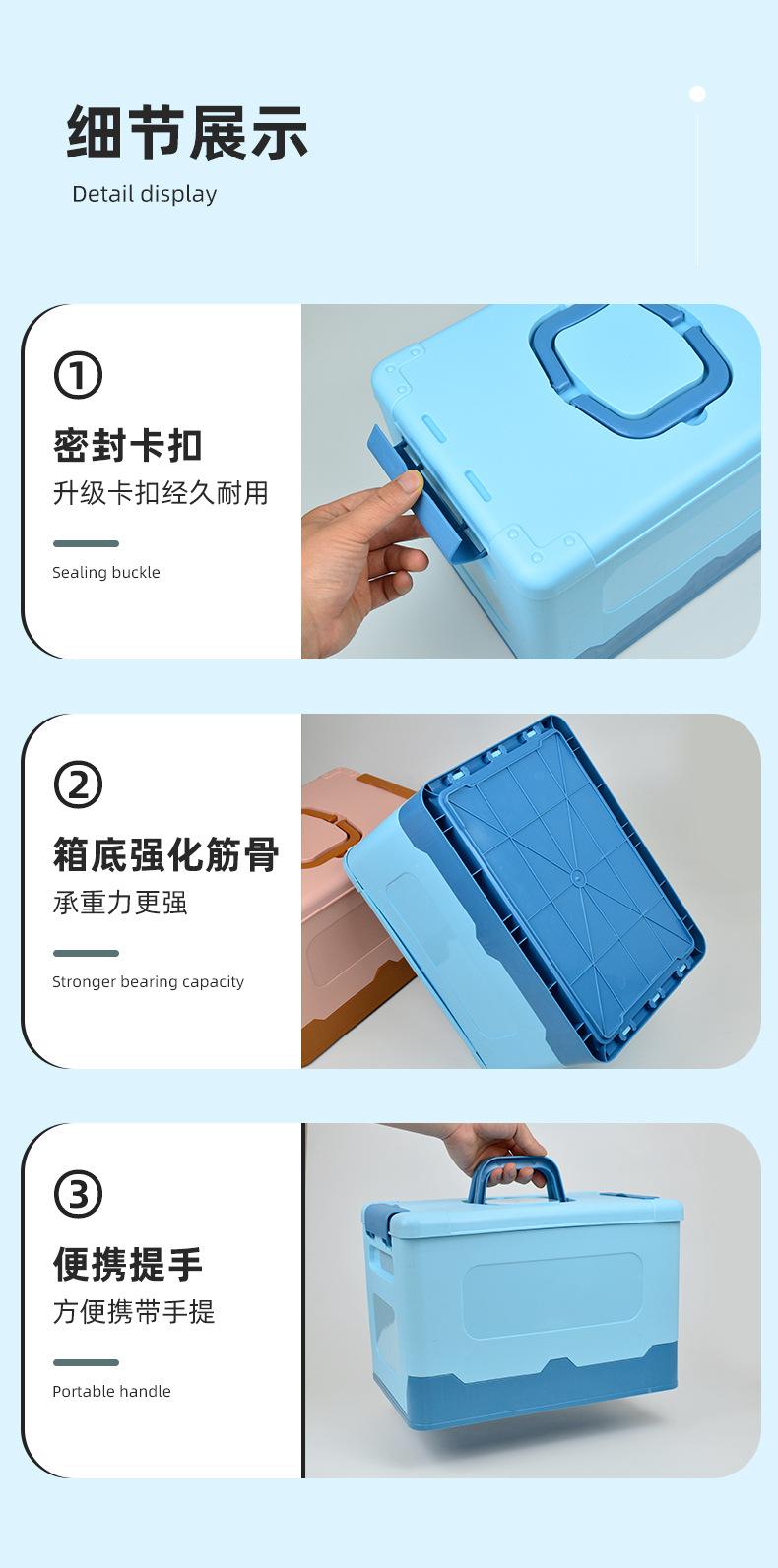 细节展示
Detail display

①
密封卡扣
升级卡扣经久耐用
Sealing buckle

②
箱底强化筋骨
承重力更强
Stronger bearing capacity

③
便携提手
方便携带手提
Portable handle