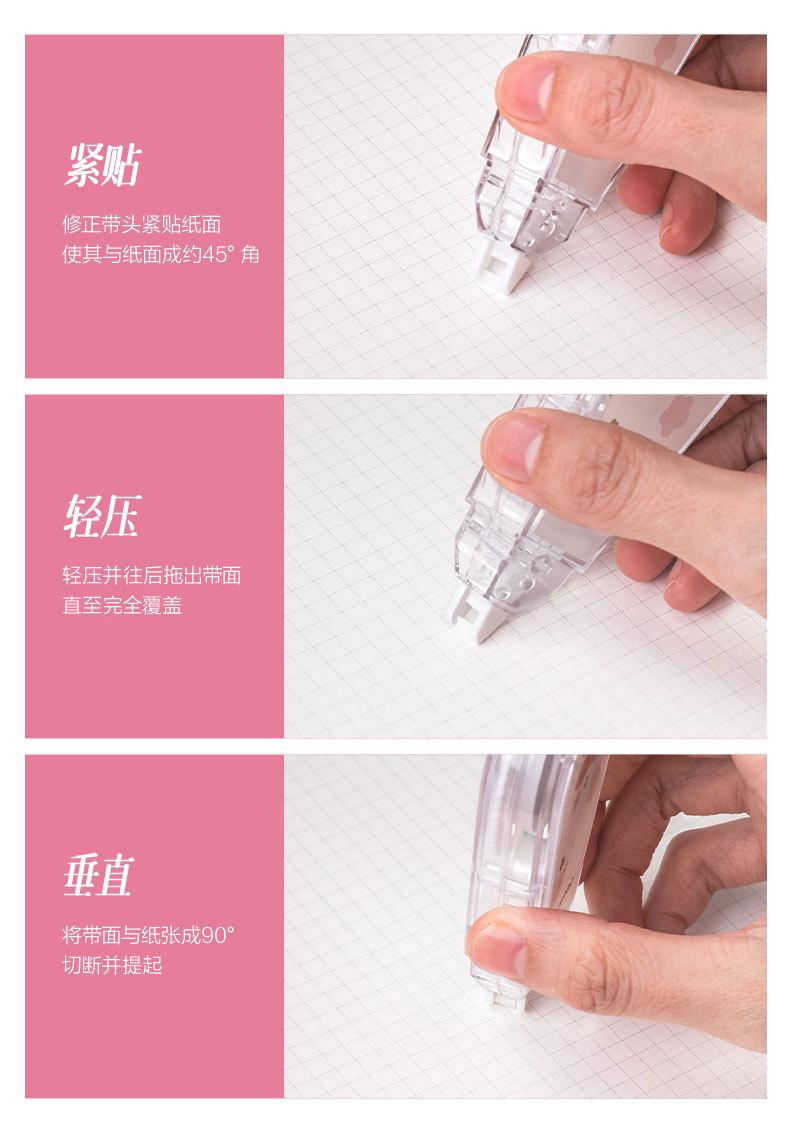 紧贴

修正带头紧贴纸面
使其与纸面成约45° 角

轻压

轻压并往后拖出带面
直至完全覆盖

垂直

将带面与纸张成90°
切断并提起