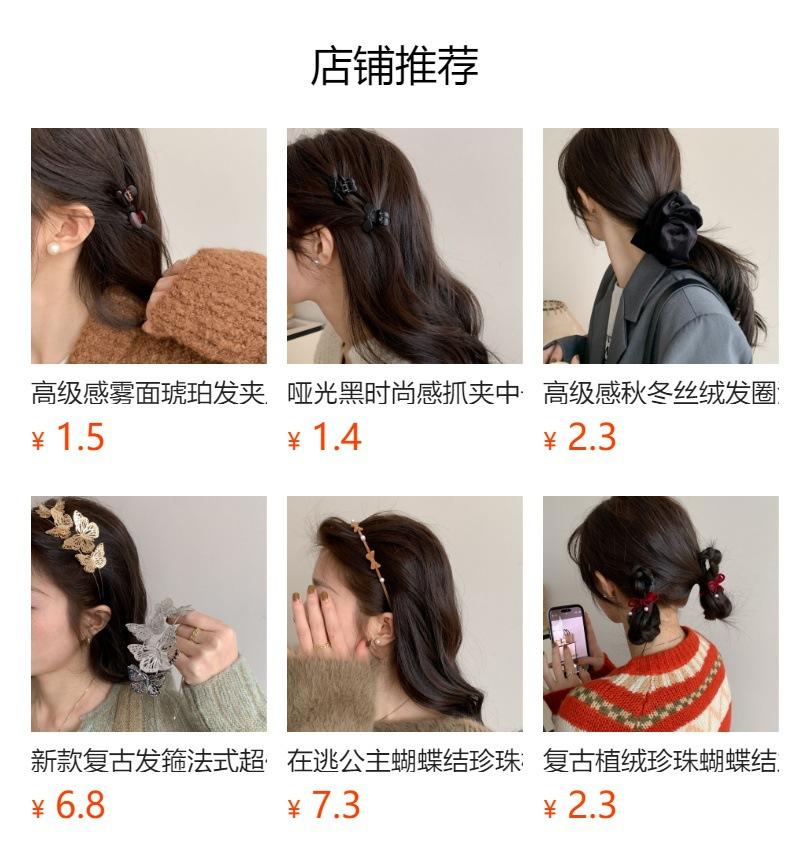 店铺推荐

高级感雾面琥珀发夹

¥ 1.5

哑光黑时尚感抓夹中

¥ 1.4

高级感秋冬丝绒发圈

¥ 2.3

新款复古发箍法式超

¥ 6.8

在逃公主蝴蝶结珍珠

¥ 7.3

复古植绒珍珠蝴蝶结

¥ 2.3