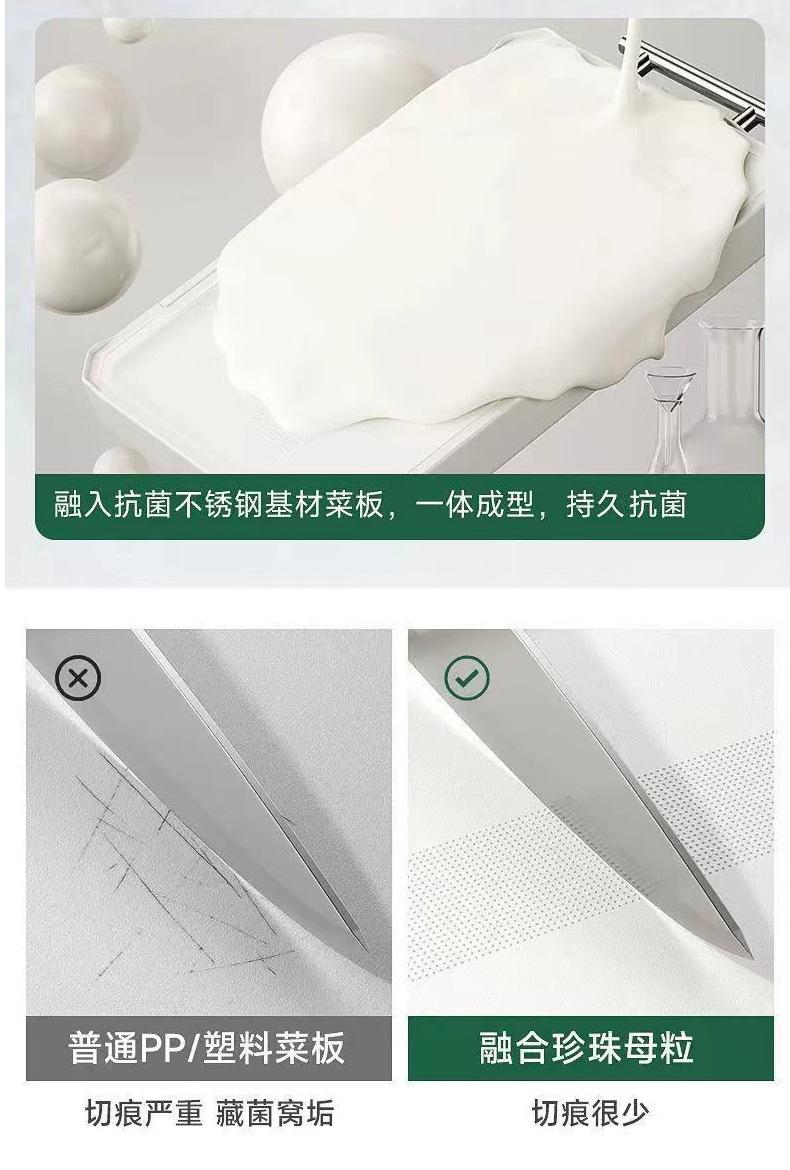 融入抗菌不锈钢基材菜板，一体成型，持久抗菌

普通PP/塑料菜板

切痕严重 藏菌窝垢

融合珍珠母粒

切痕很少