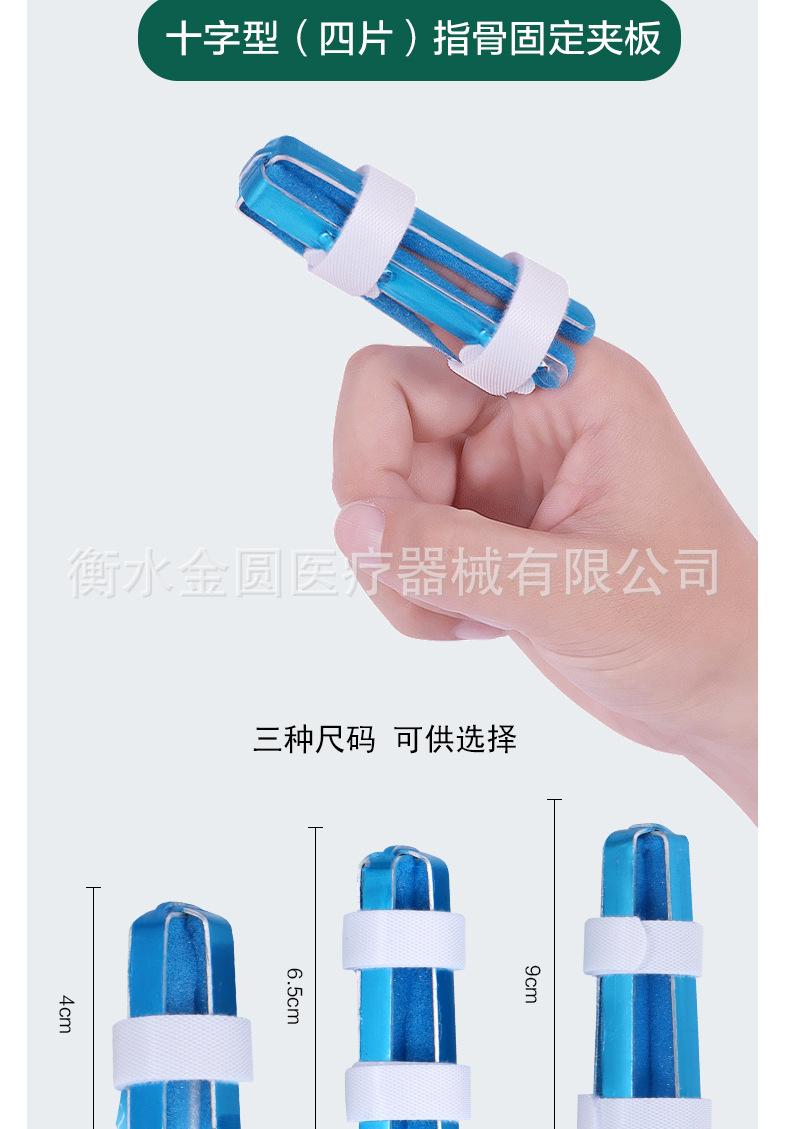 十字型（四片）指骨固定夹板

衡水金圆医疗器械有限公司

三种尺码 可供选择

4cm

6.5cm

9cm