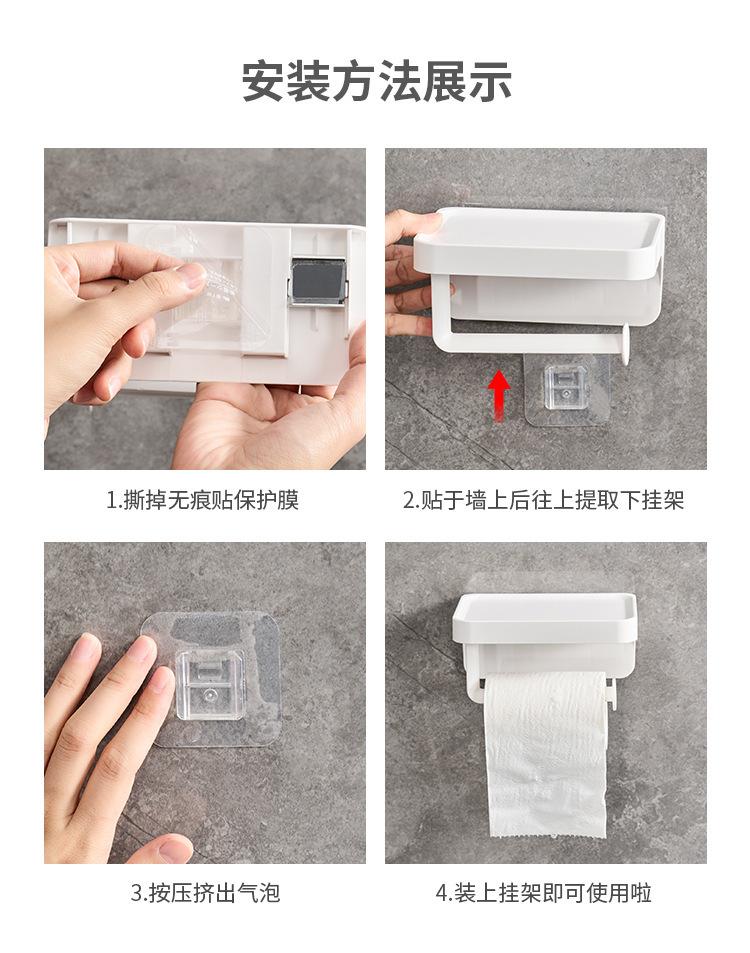 安装方法展示

1.撕掉无痕贴保护膜

2.贴于墙上后往上提取下挂架

3.按压挤出气泡

4.装上挂架即可使用啦