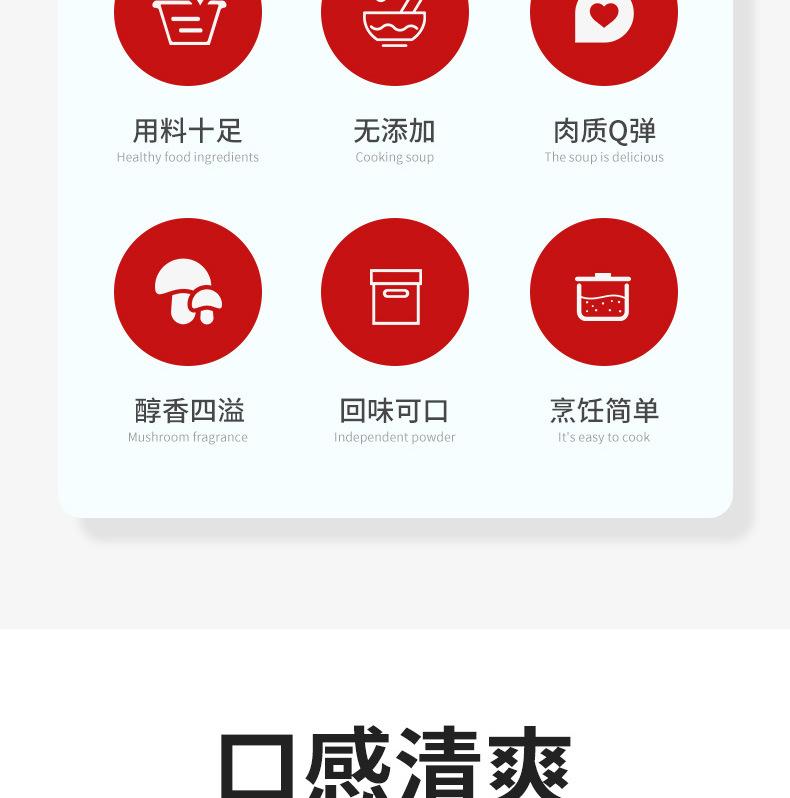 用料十足
Healthy food ingredients

无添加
Cooking soup

肉质Q弹
The soup is delicious

醇香四溢
Mushroom fragrance

回味可口
Independent powder

烹饪简单
It's easy to cook

口感清爽