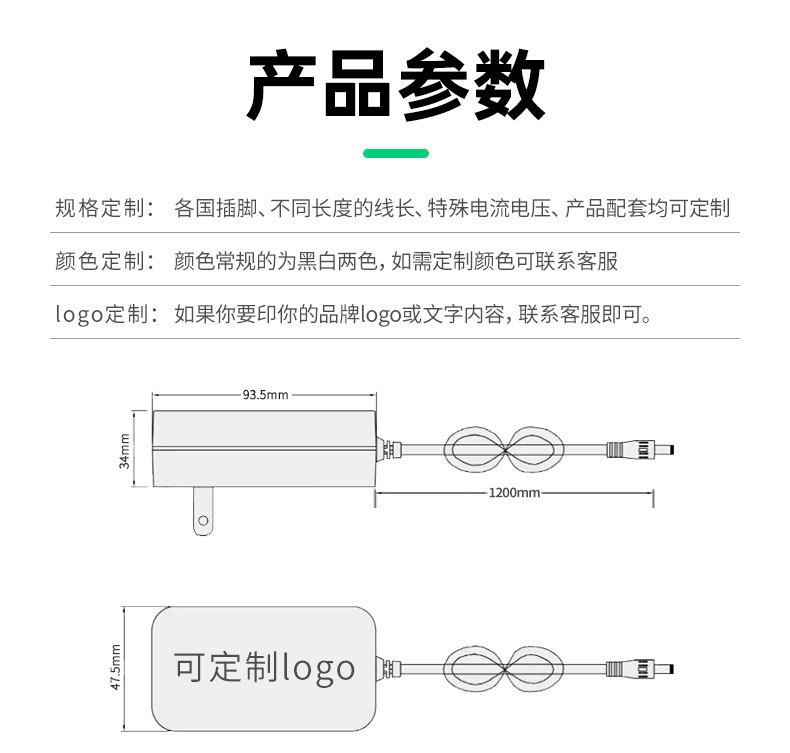 产品参数

规格定制： 各国插脚、不同长度的线长、特殊电流电压、产品配套均可定制

颜色定制： 颜色常规的为黑白两色，如需定制颜色可联系客服

logo定制： 如果你要印你的品牌logo或文字内容，联系客服即可。

93.5mm

34mm

1200mm

47.5mm

可定制logo