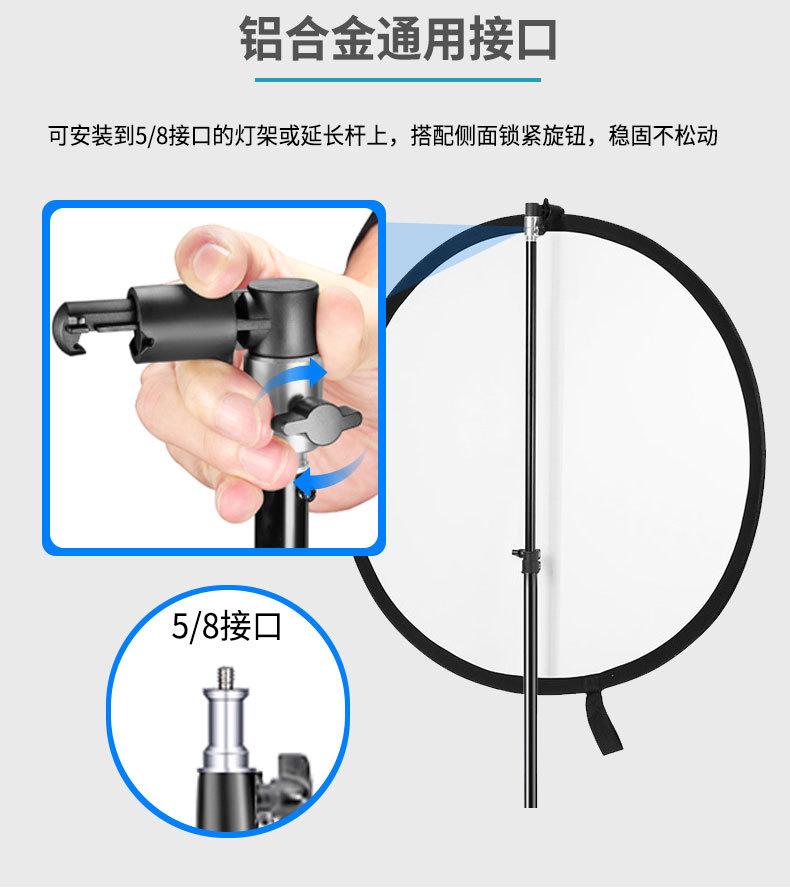 铝合金通用接口

可安装到5/8接口的灯架或延长杆上，搭配侧面锁紧旋钮，稳固不松动

5/8接口