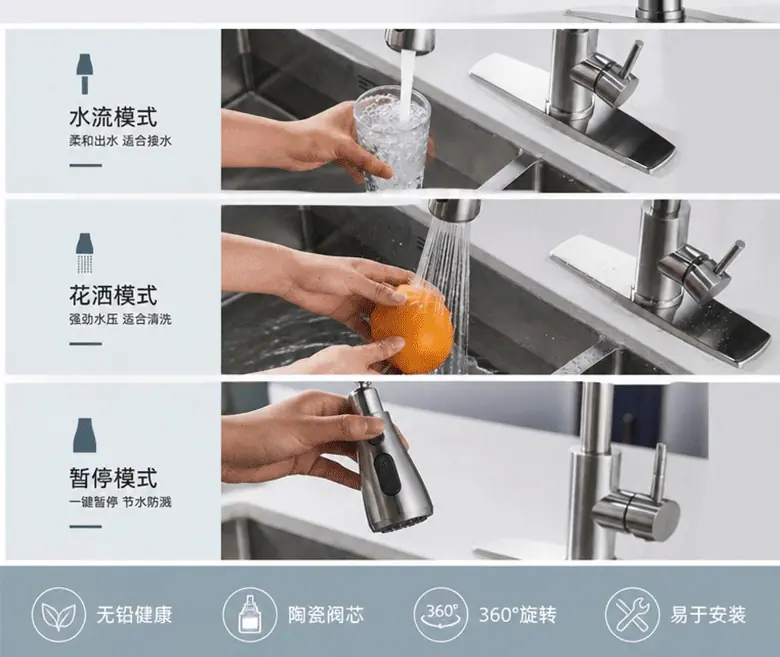 水流模式
柔和出水 适合接水

花洒模式
强劲水压 适合清洗

暂停模式
一键暂停 节水防溅

无铅健康

陶瓷阀芯

360°

360°旋转

易于安装