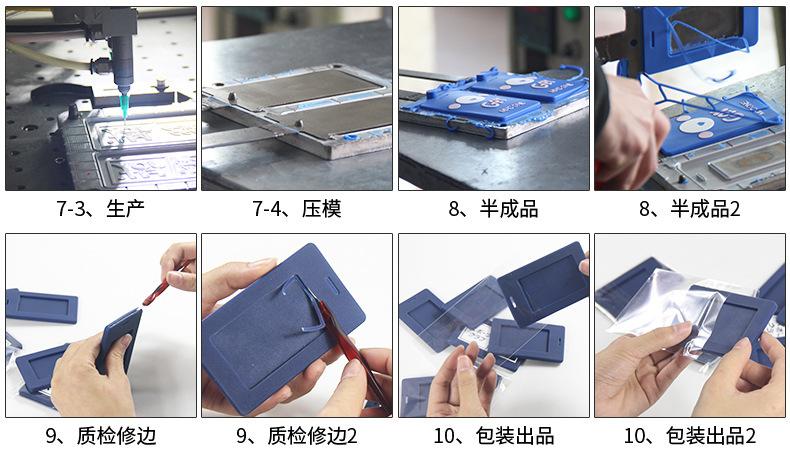 7-3、生产

7-4、压模

8、半成品

8、半成品2

9、质检修边

9、质检修边2

10、包装出品

10、包装出品2