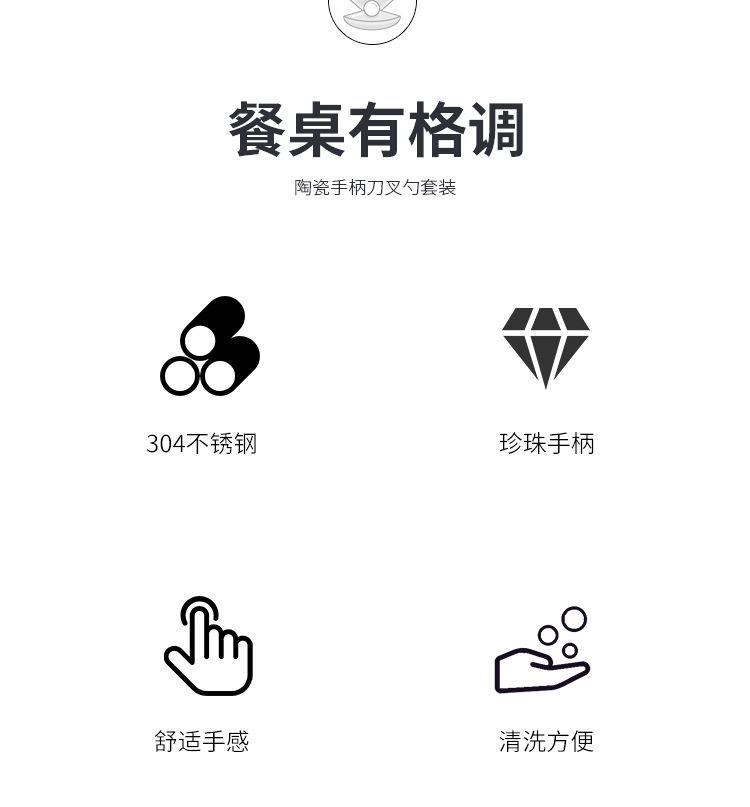 餐桌有格调

陶瓷手柄刀叉勺套装

304不锈钢

珍珠手柄

舒适手感

清洗方便