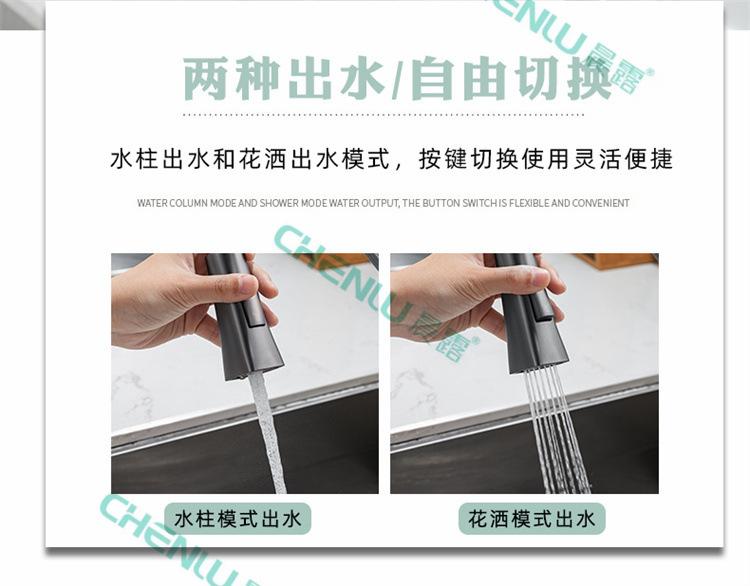 CHENLU 晨露®

两种出水/自由切换

水柱出水和花洒出水模式，按键切换使用灵活便捷

WATER COLUMN MODE AND SHOWER MODE WATER OUTPUT, THE BUTTON SWITCH IS FLEXIBLE AND CONVENIENT

CHENLU 晨露®

水柱模式出水

花洒模式出水

CHENLU