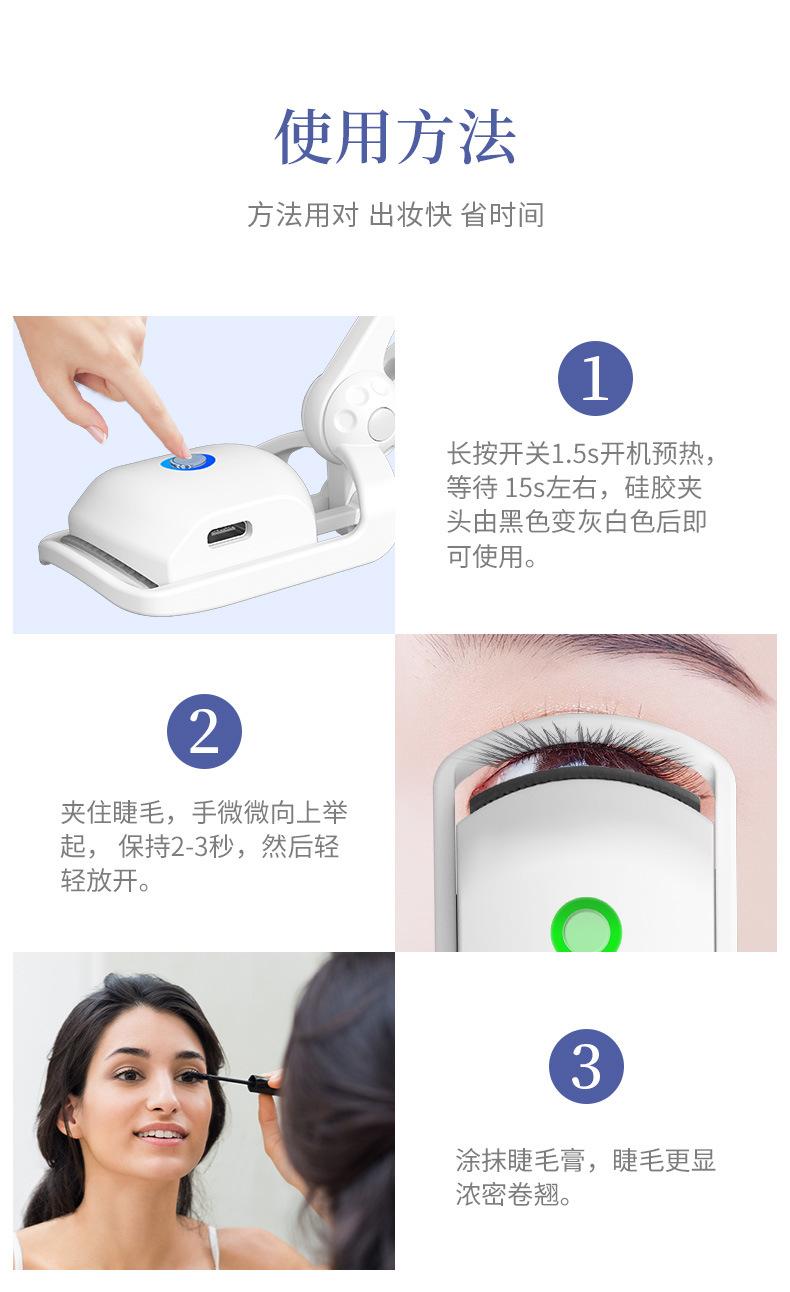 使用方法

方法用对 出妆快 省时间

1

长按开关1.5s开机预热，等待 15s左右，硅胶夹头由黑色变灰白色后即可使用。

2

夹住睫毛，手微微向上举起， 保持2-3秒，然后轻轻放开。

3

涂抹睫毛膏，睫毛更显浓密卷翘。