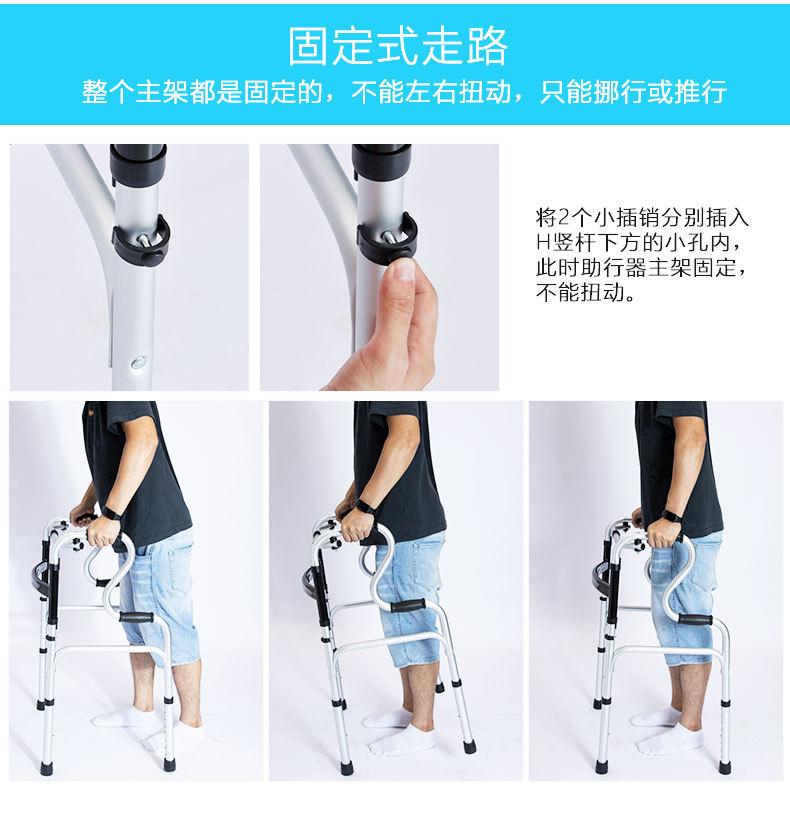 固定式走路

整个主架都是固定的，不能左右扭动，只能挪行或推行

将2个小插销分别插入H竖杆下方的小孔内，此时助行器主架固定，不能扭动。