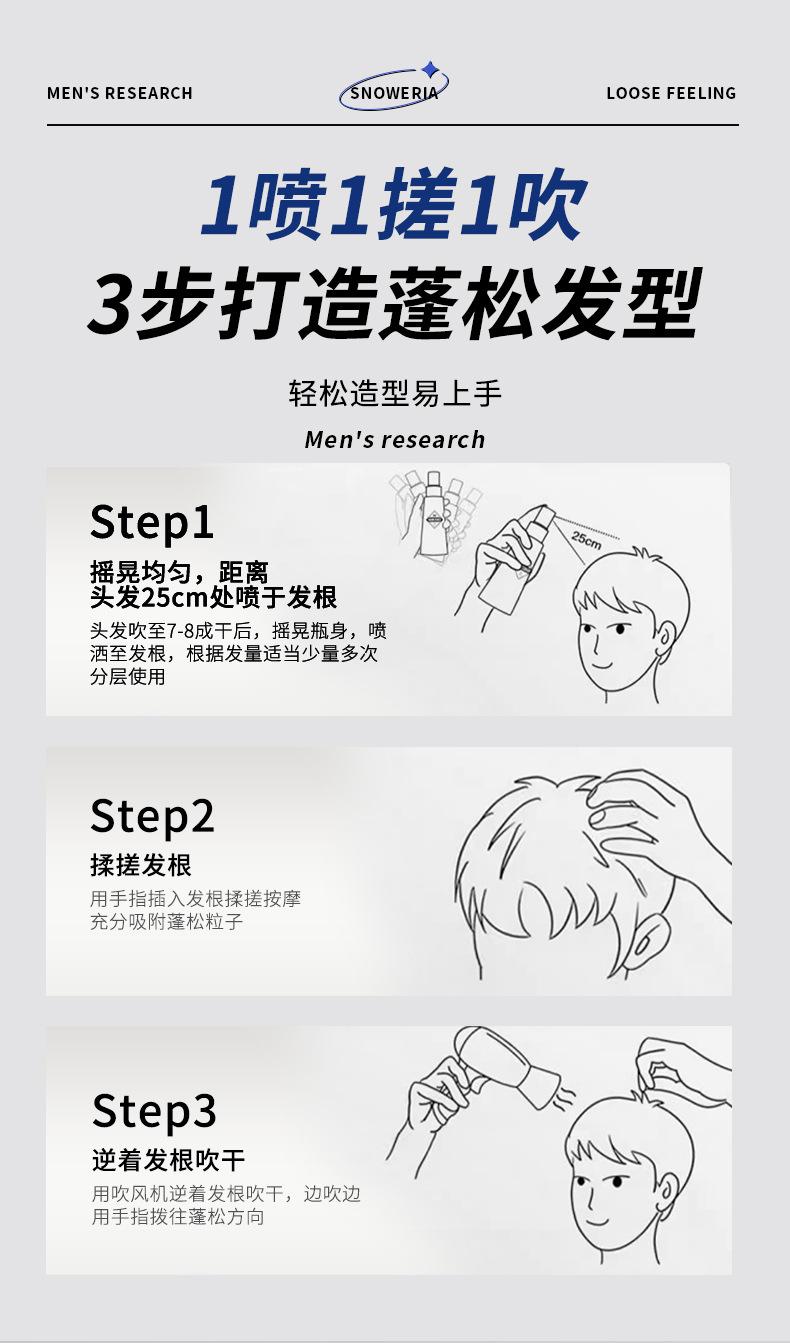 MEN'S RESEARCH

SNOWERIA

LOOSE FEELING

1喷1搓1吹
3步打造蓬松发型

轻松造型易上手

Men's research

Step1
摇晃均匀，距离头发25cm处喷于发根
头发吹至7-8成干后，摇晃瓶身，喷洒至发根，根据发量适当少量多次分层使用

25cm

Step2
揉搓发根
用手指插入发根揉搓按摩充分吸附蓬松粒子

Step3
逆着发根吹干
用吹风机逆着发根吹干，边吹边用手指拨往蓬松方向