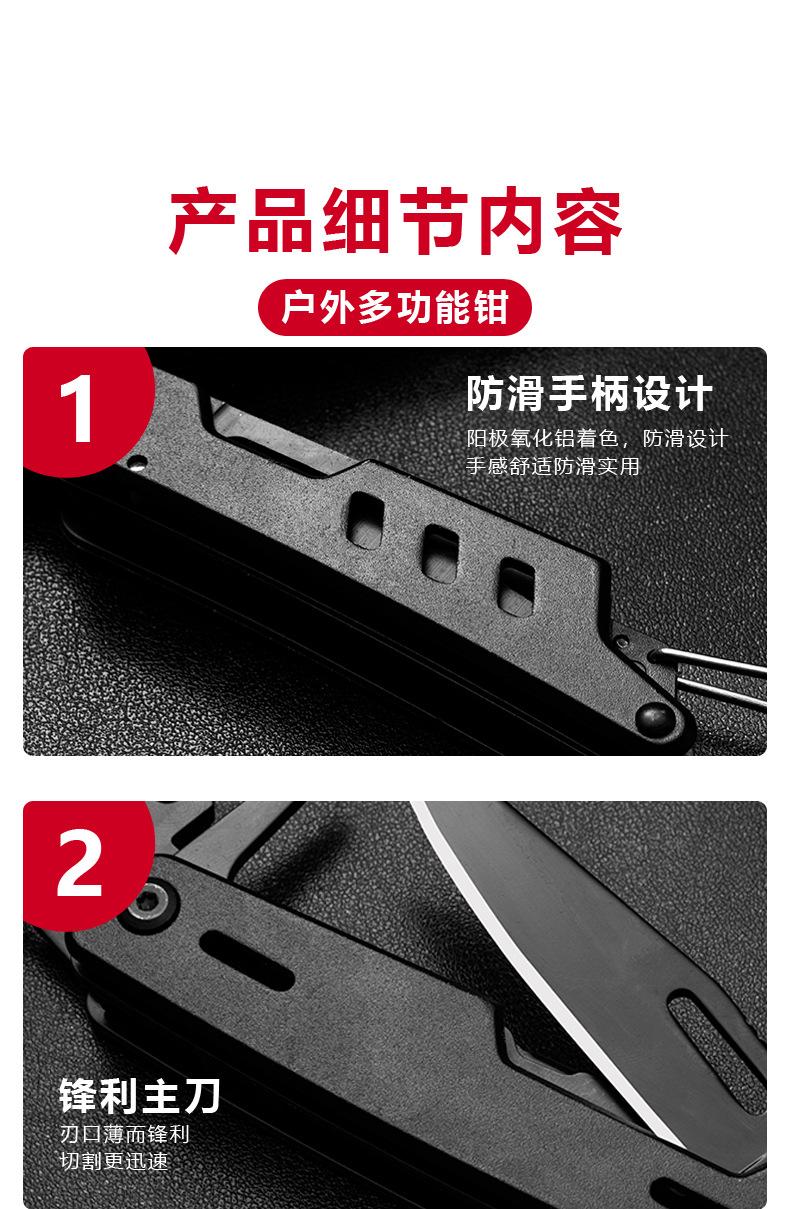 产品细节内容

户外多功能钳

1

防滑手柄设计

阳极氧化铝着色，防滑设计
手感舒适防滑实用

2

锋利主刀

刃口薄而锋利
切割更迅速