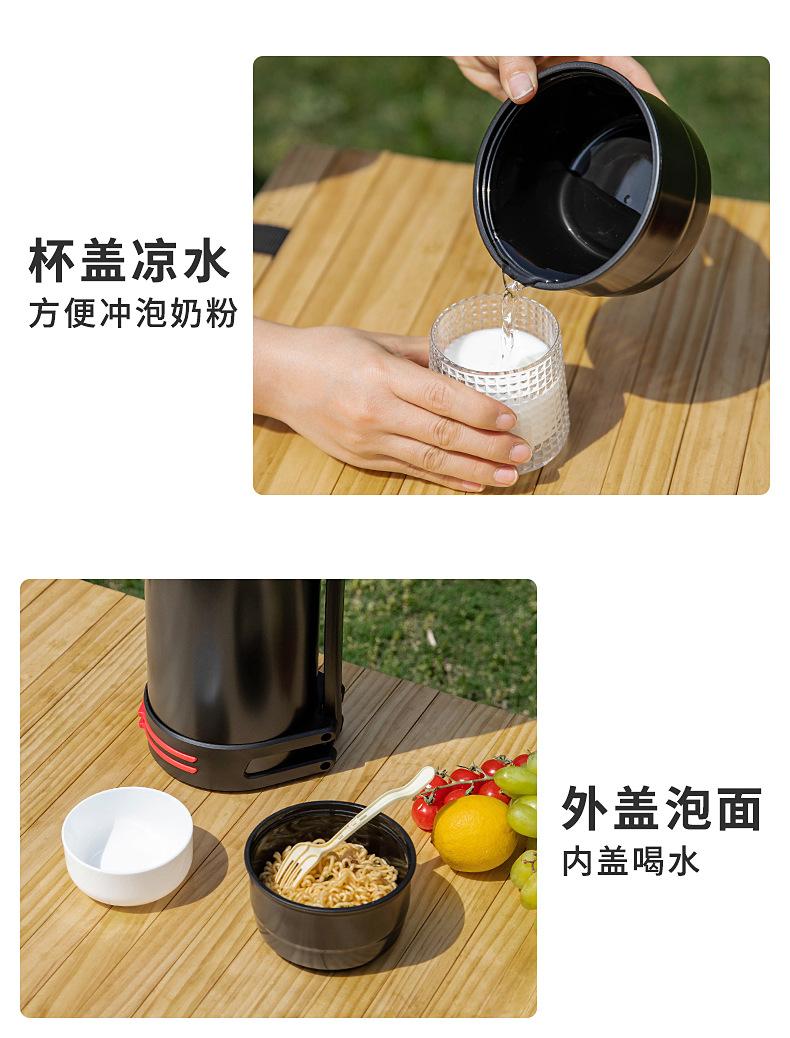 杯盖凉水
方便冲泡奶粉

外盖泡面
内盖喝水